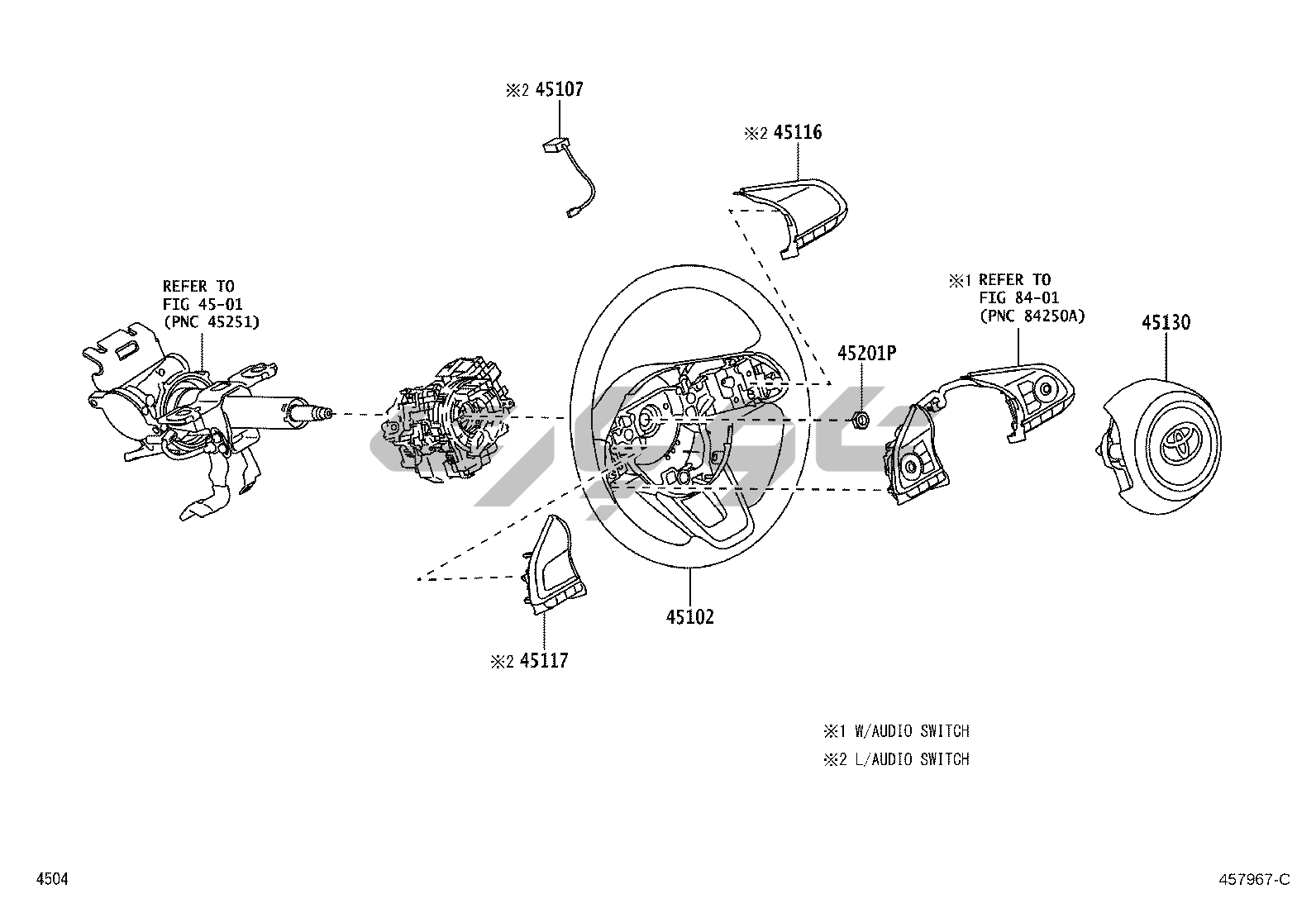 ※2 45107

※2 45116

REFER TO
FIG 45-01
(PNC 45251)

※1 REFER TO
FIG 84-01
(PNC 84250A)

45130

45201P

45102

※2 45117

※1 W/AUDIO SWITCH
※2 L/AUDIO SWITCH

4504

457967-C