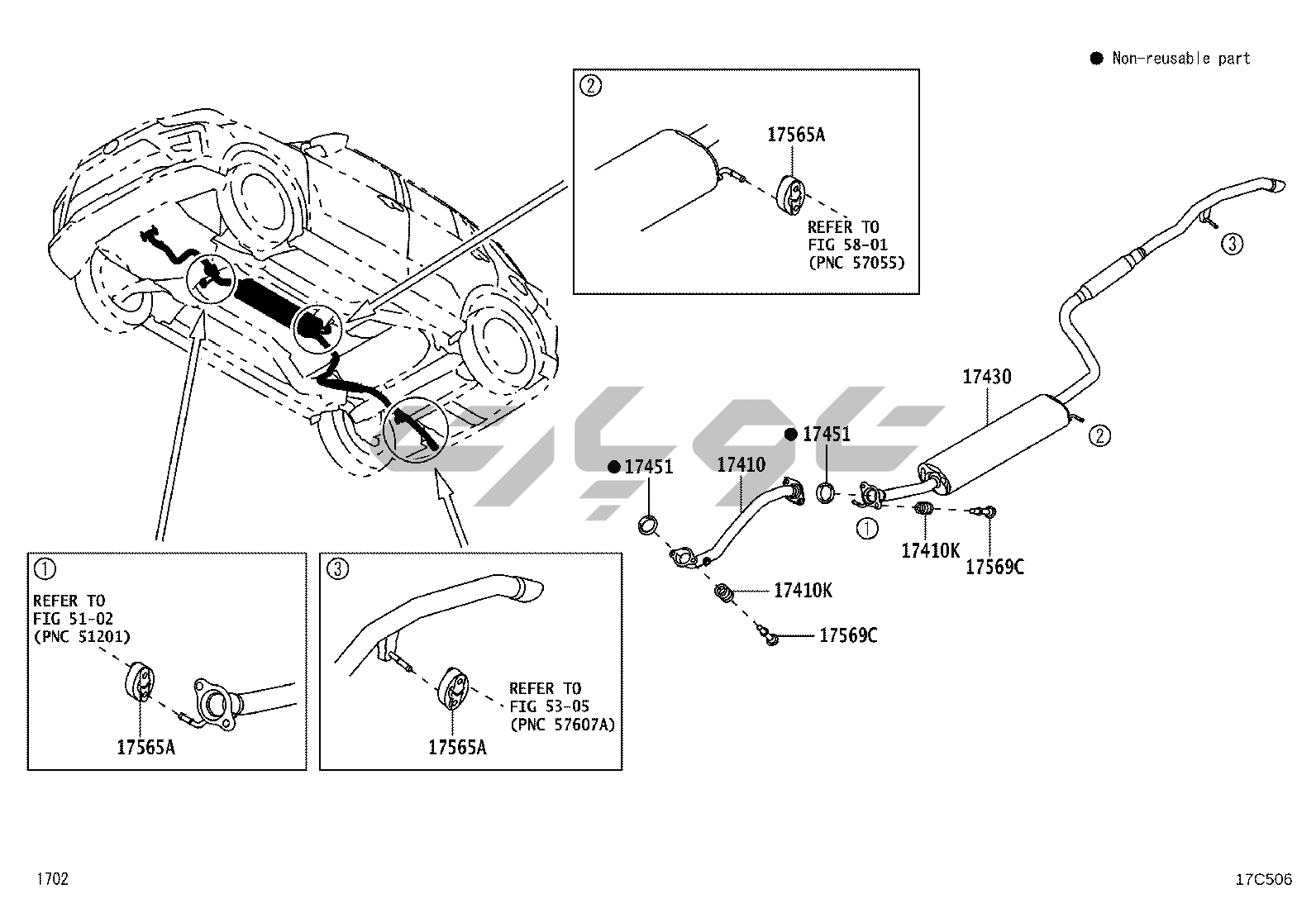 ● Non-reusable part

②
17565A
REFER TO
FIG 58-01
(PNC 57055)

③

17430

②

● 17451

● 17451

17410

①

17410K

17569C

17410K

17569C

①
REFER TO
FIG 51-02
(PNC 51201)
17565A

③
REFER TO
FIG 53-05
(PNC 57607A)
17565A

1702

17C506