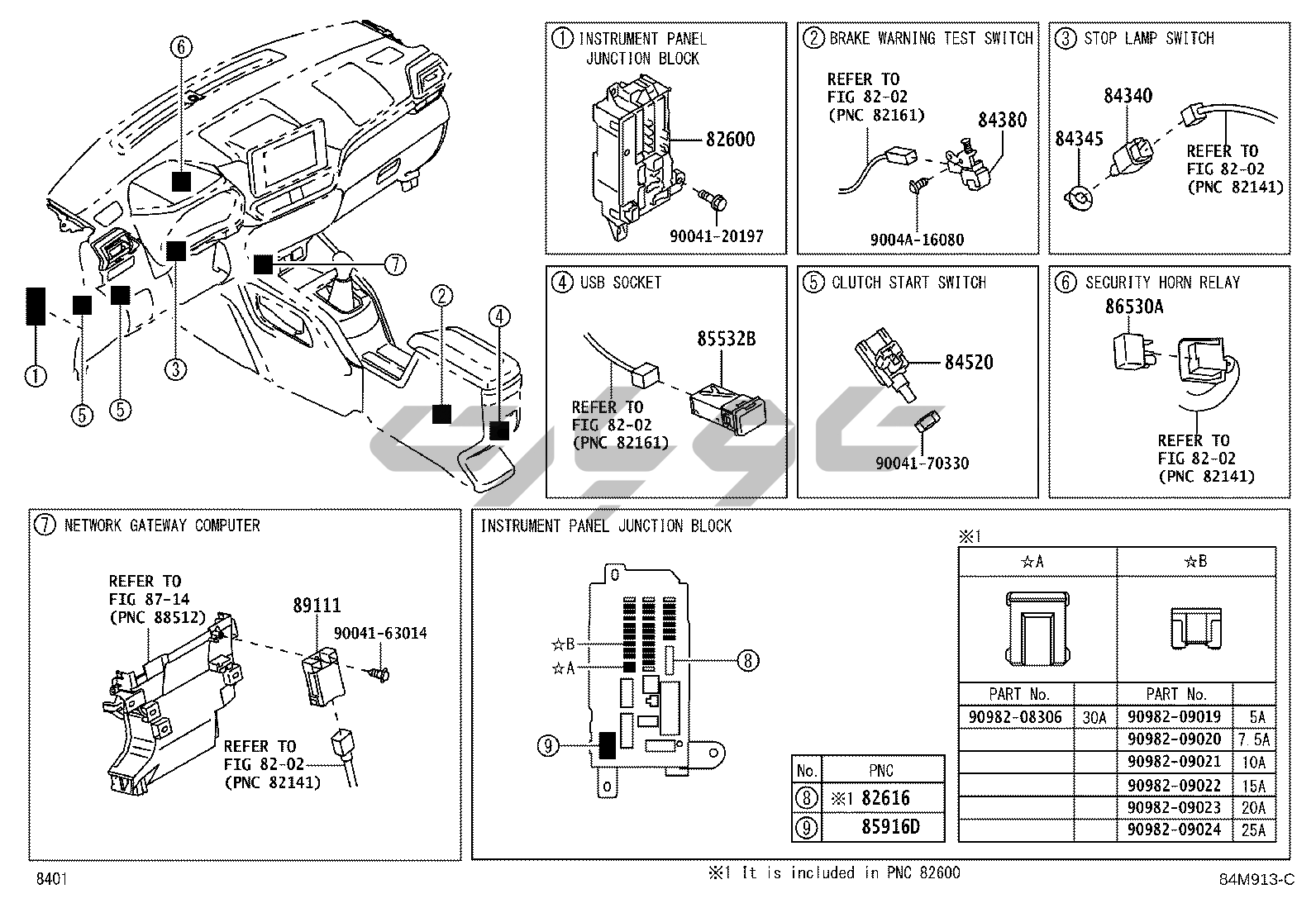 ⑥
⑦
②
④
①
⑤
⑤
③

① INSTRUMENT PANEL JUNCTION BLOCK
82600
90041-20197

② BRAKE WARNING TEST SWITCH
REFER TO FIG 82-02 (PNC 82161)
84380
9004A-16080

③ STOP LAMP SWITCH
84340
84345
REFER TO FIG 82-02 (PNC 82141)

④ USB SOCKET
85532B
REFER TO FIG 82-02 (PNC 82161)

⑤ CLUTCH START SWITCH
84520
90041-70330

⑥ SECURITY HORN RELAY
86530A
REFER TO FIG 82-02 (PNC 82141)

⑦ NETWORK GATEWAY COMPUTER
REFER TO FIG 87-14 (PNC 88512)
89111
90041-63014
REFER TO FIG 82-02 (PNC 82141)

INSTRUMENT PANEL JUNCTION BLOCK
☆B
☆A
⑧
⑨

| No. | PNC |
|---|---|
| ⑧ | ※1 82616 |
| ⑨ | 85916D |

※1

| ☆A | | ☆B | |
|---|---|---|---|
| PART No. | | PART No. | |
| 90982-08306 | 30A | 90982-09019 | 5A |
| | | 90982-09020 | 7.5A |
| | | 90982-09021 | 10A |
| | | 90982-09022 | 15A |
| | | 90982-09023 | 20A |
| | | 90982-09024 | 25A |

8401
※1 It is included in PNC 82600
84M913-C