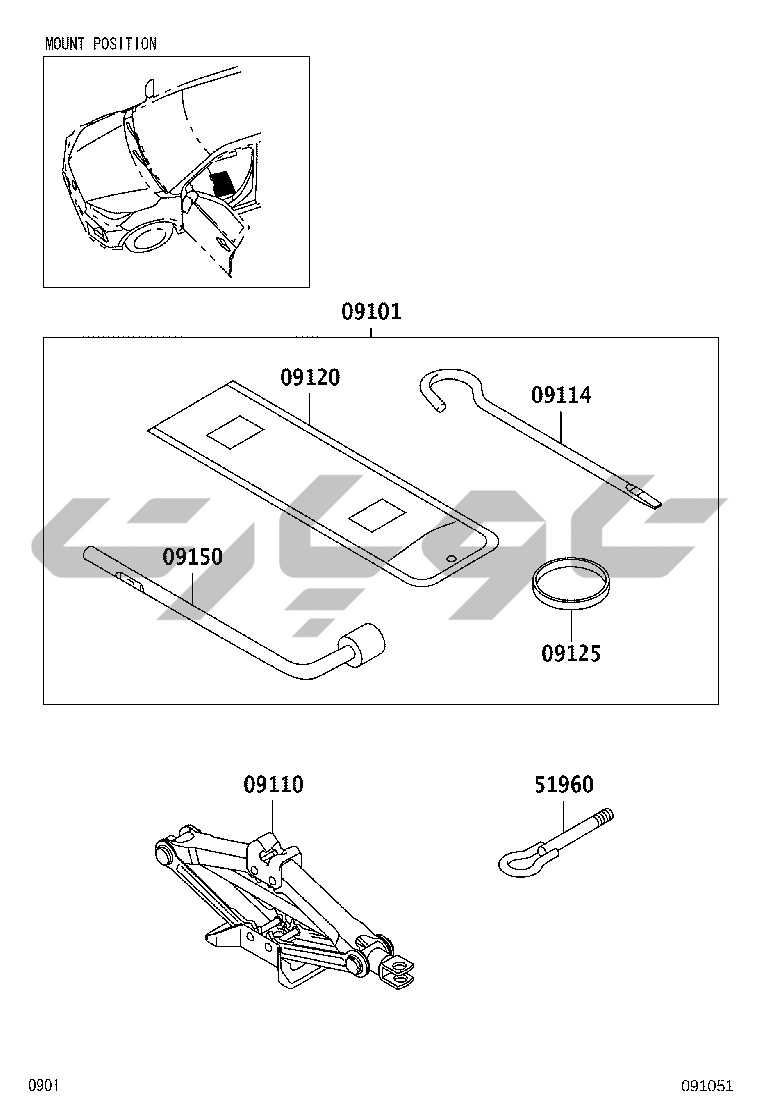 MOUNT POSITION

09101

09120

09114

09150

09125

09110

51960

0901

091051