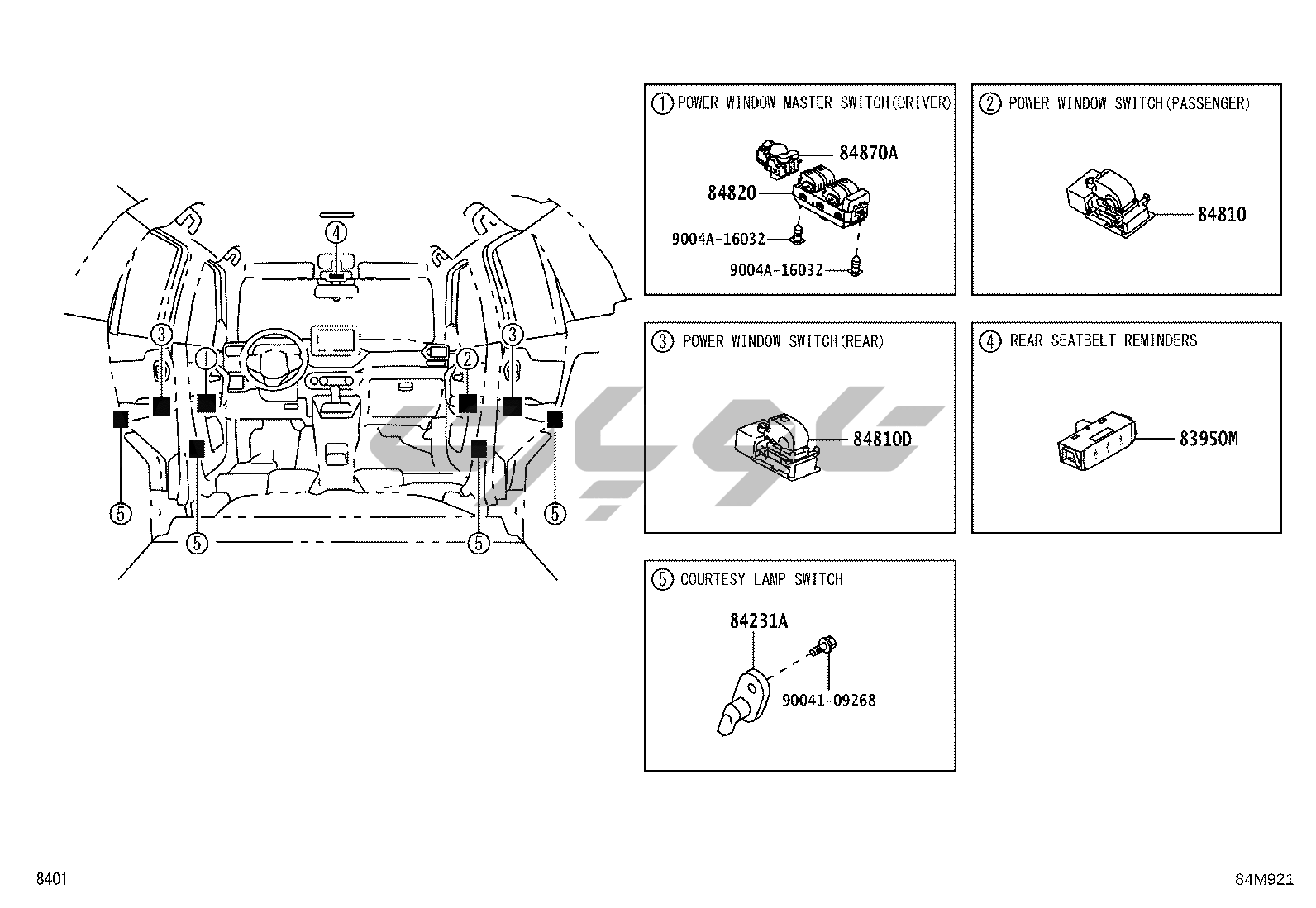 4
3
1
2
3
5
5
5
5

① POWER WINDOW MASTER SWITCH(DRIVER)
84870A
84820
9004A-16032
9004A-16032

② POWER WINDOW SWITCH(PASSENGER)
84810

③ POWER WINDOW SWITCH(REAR)
84810D

④ REAR SEATBELT REMINDERS
83950M

⑤ COURTESY LAMP SWITCH
84231A
90041-09268

8401
84M921