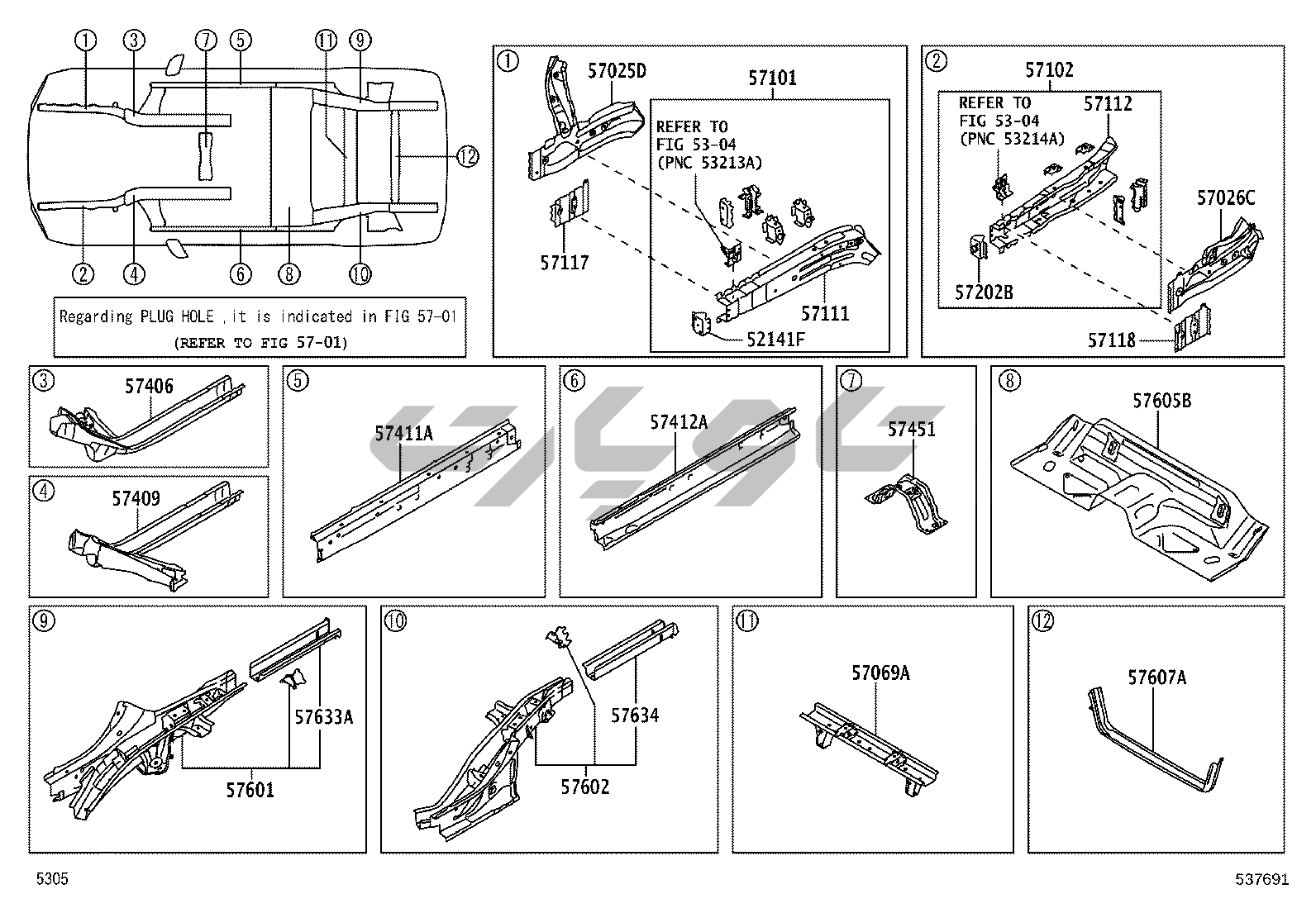 ①
③
⑦
⑤
⑪
⑨
⑫
②
④
⑥
⑧
⑩

Regarding PLUG HOLE ,it is indicated in FIG 57-01
(REFER TO FIG 57-01)

①
57025D
57101
REFER TO
FIG 53-04
(PNC 53213A)
57117
57111
52141F

②
57102
REFER TO
FIG 53-04
(PNC 53214A)
57112
57026C
57202B
57118

③
57406

④
57409

⑤
57411A

⑥
57412A

⑦
57451

⑧
57605B

⑨
57633A
57601

⑩
57634
57602

⑪
57069A

⑫
57607A

5305
537691