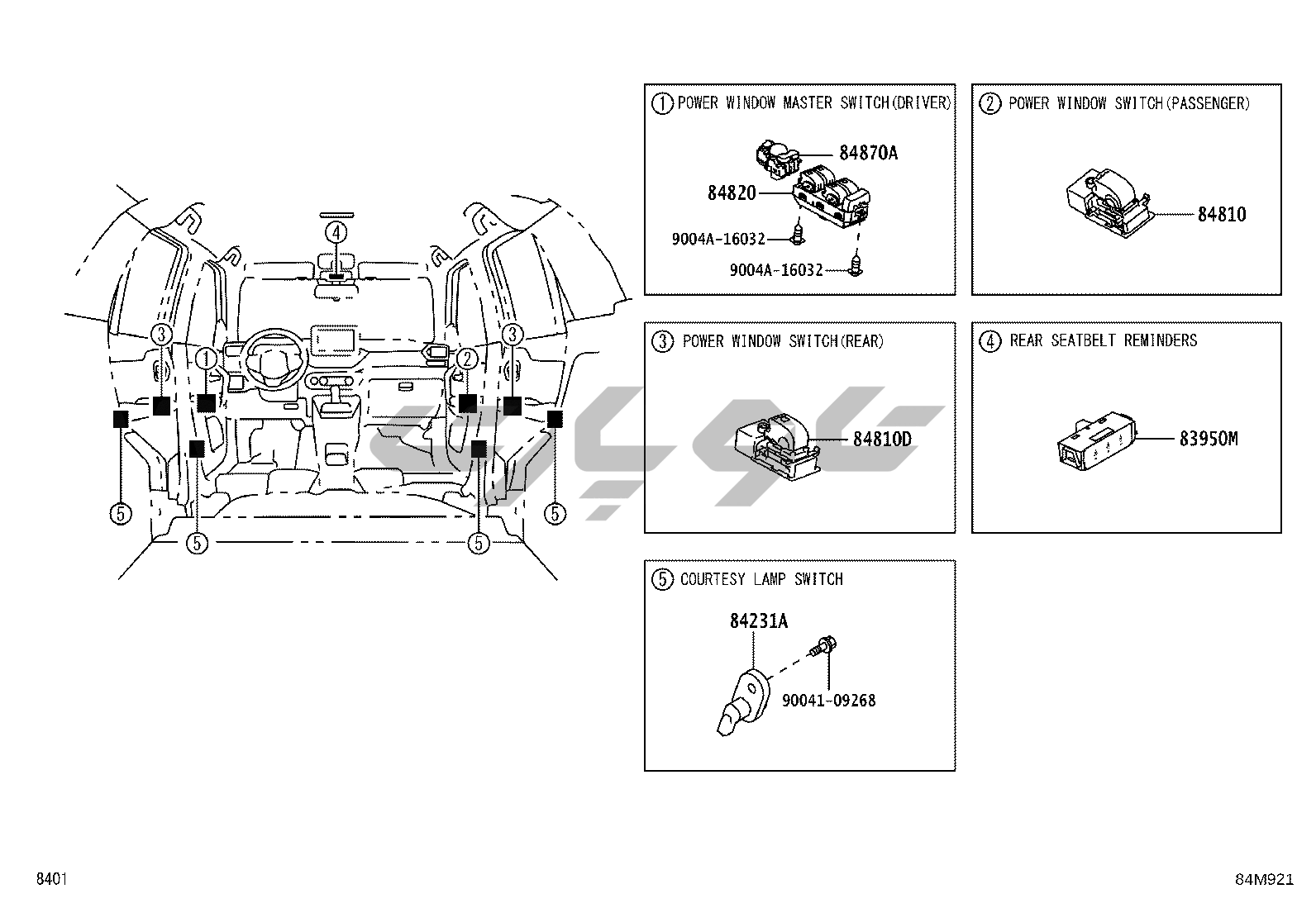 4
3
1
2
3
5
5
5
5

① POWER WINDOW MASTER SWITCH(DRIVER)
84870A
84820
9004A-16032
9004A-16032

② POWER WINDOW SWITCH(PASSENGER)
84810

③ POWER WINDOW SWITCH(REAR)
84810D

④ REAR SEATBELT REMINDERS
83950M

⑤ COURTESY LAMP SWITCH
84231A
90041-09268

8401
84M921