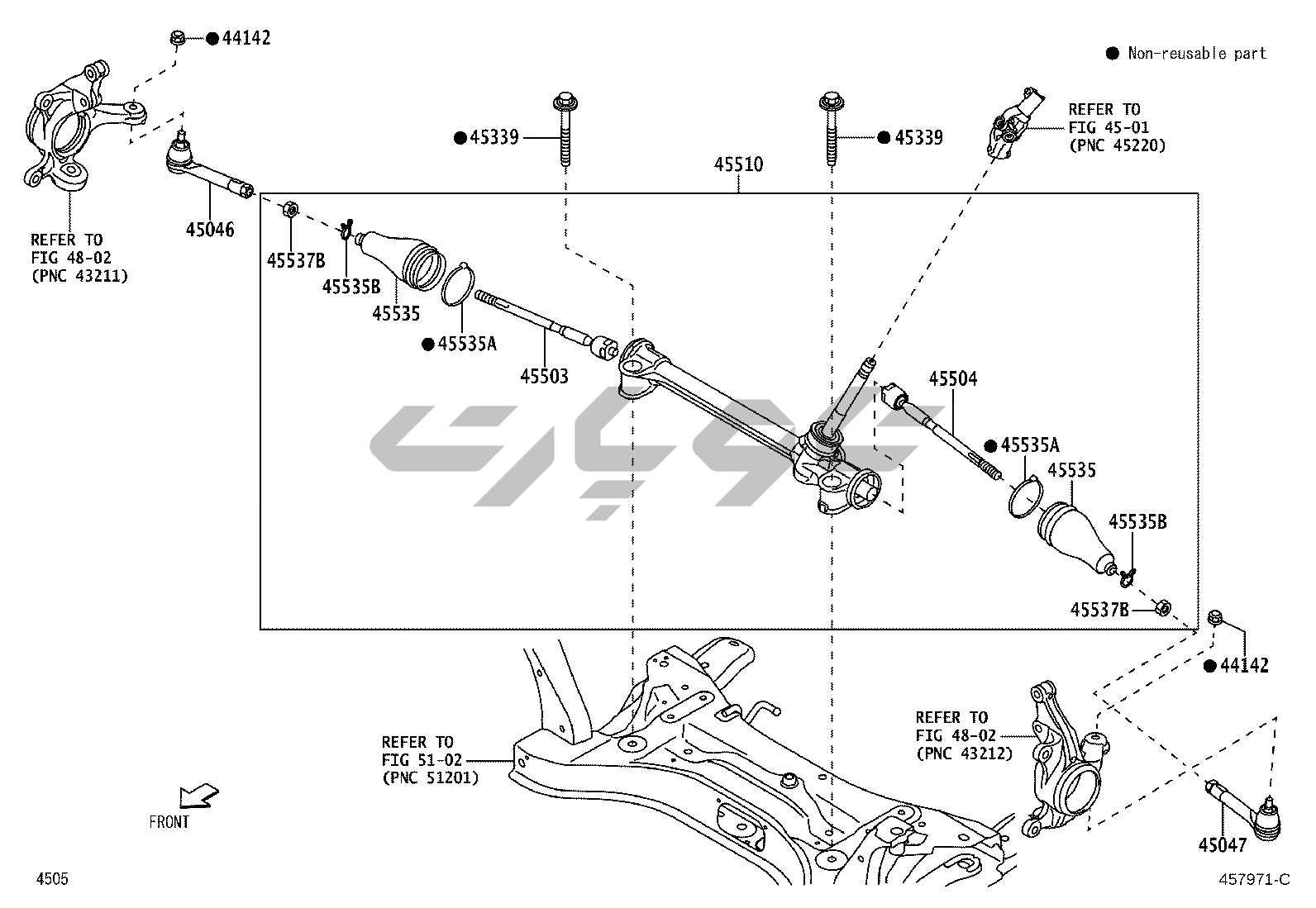 ● 44142

● Non-reusable part

REFER TO
FIG 45-01
(PNC 45220)

● 45339

● 45339

45510

REFER TO
FIG 48-02
(PNC 43211)

45046

45537B

45535B

45535

● 45535A

45503

45504

● 45535A

45535

45535B

45537B

● 44142

REFER TO
FIG 48-02
(PNC 43212)

REFER TO
FIG 51-02
(PNC 51201)

FRONT

45047

4505

457971-C