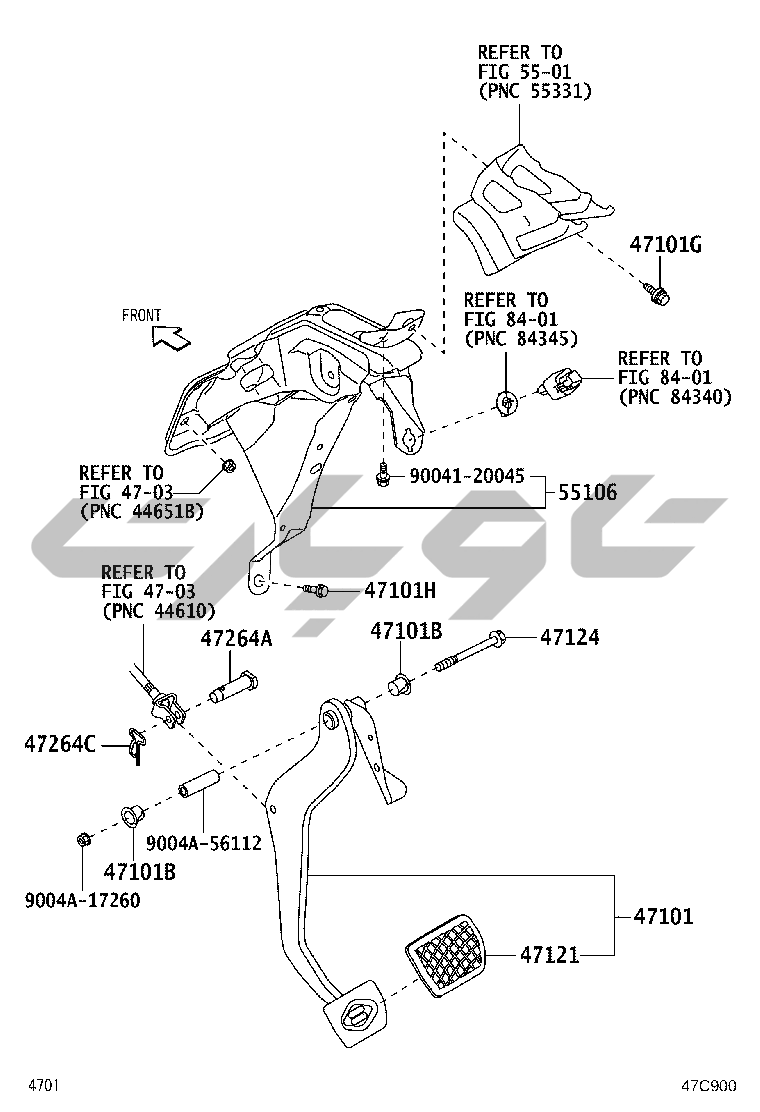 REFER TO
FIG 55-01
(PNC 55331)

47101G

FRONT

REFER TO
FIG 84-01
(PNC 84345)

REFER TO
FIG 84-01
(PNC 84340)

REFER TO
FIG 47-03
(PNC 44651B)

90041-20045

55106

REFER TO
FIG 47-03
(PNC 44610)

47101H

47264A

47101B

47124

47264C

9004A-56112

47101B

9004A-17260

47101

47121

4701

47C900