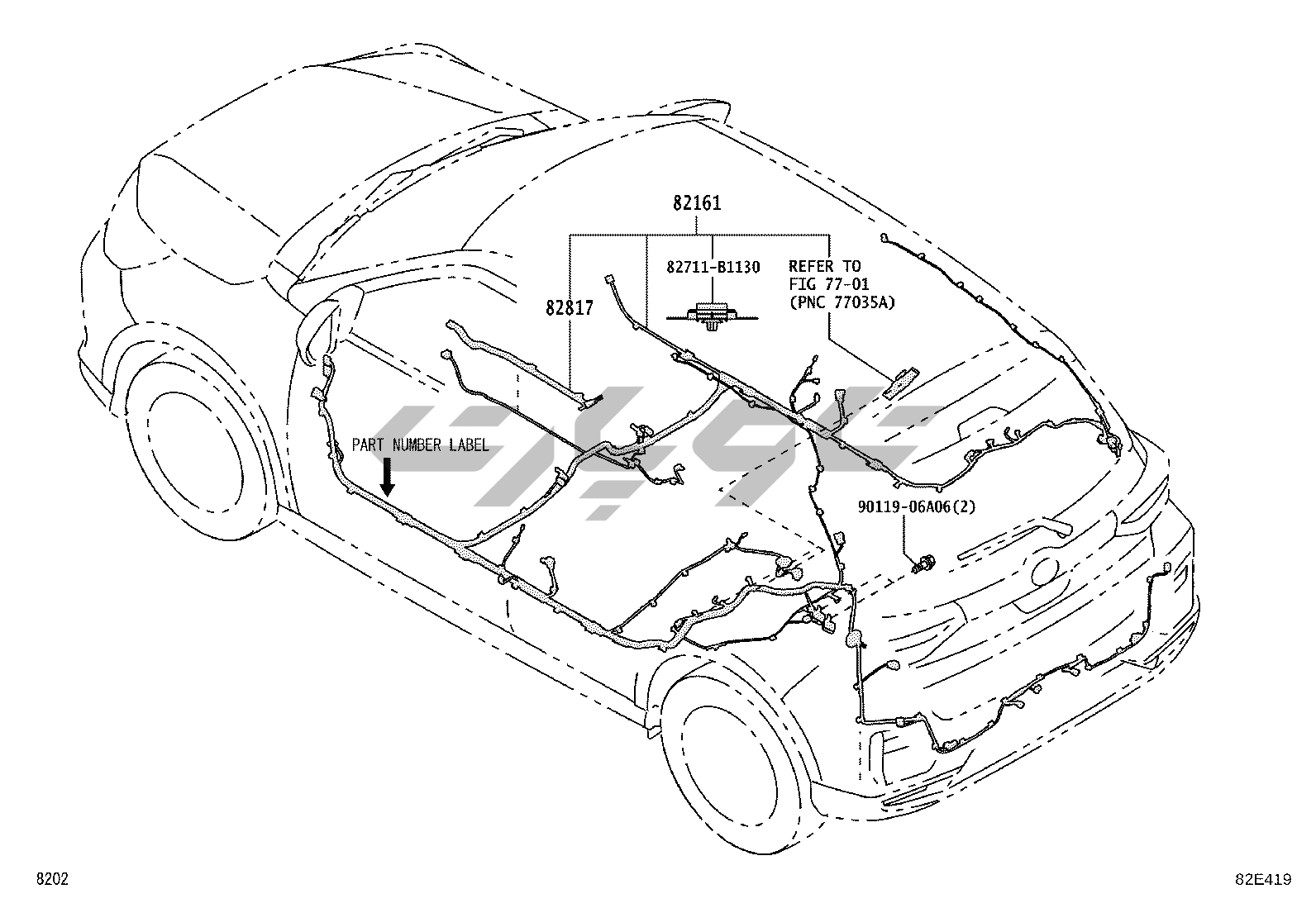 82161

82711-B1130

REFER TO
FIG 77-01
(PNC 77035A)

82817

PART NUMBER LABEL

90119-06A06(2)

8202

82E419