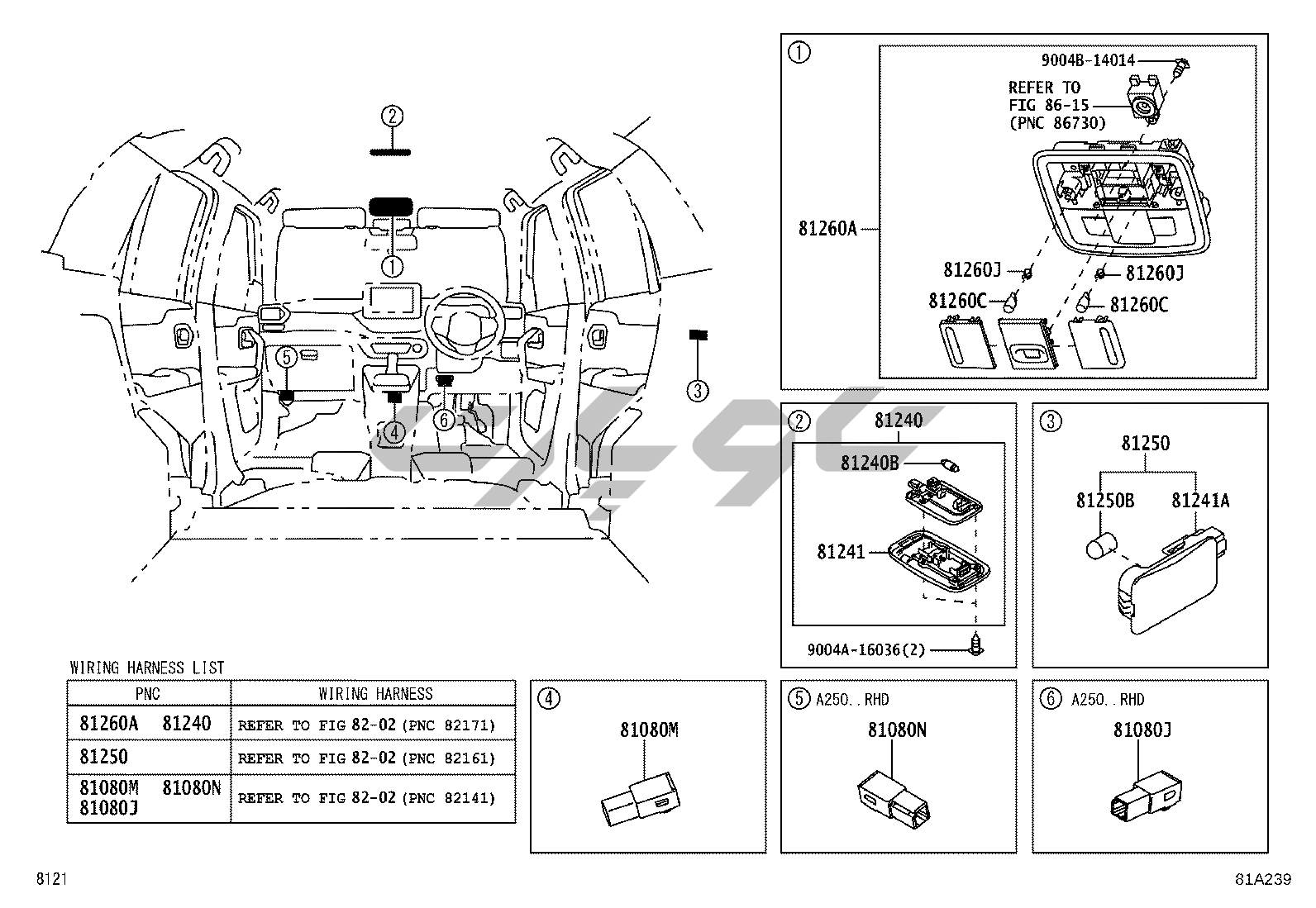 ②
①
⑤
④
⑥
③

①
9004B-14014
REFER TO
FIG 86-15
(PNC 86730)
81260A
81260J
81260J
81260C
81260C

②
81240
81240B
81241
9004A-16036(2)

③
81250
81250B
81241A

WIRING HARNESS LIST

| PNC | WIRING HARNESS |
|---|---|
| 81260A 81240 | REFER TO FIG 82-02 (PNC 82171) |
| 81250 | REFER TO FIG 82-02 (PNC 82161) |
| 81080M 81080N 81080J | REFER TO FIG 82-02 (PNC 82141) |

④
81080M

⑤ A250..RHD
81080N

⑥ A250..RHD
81080J

8121
81A239