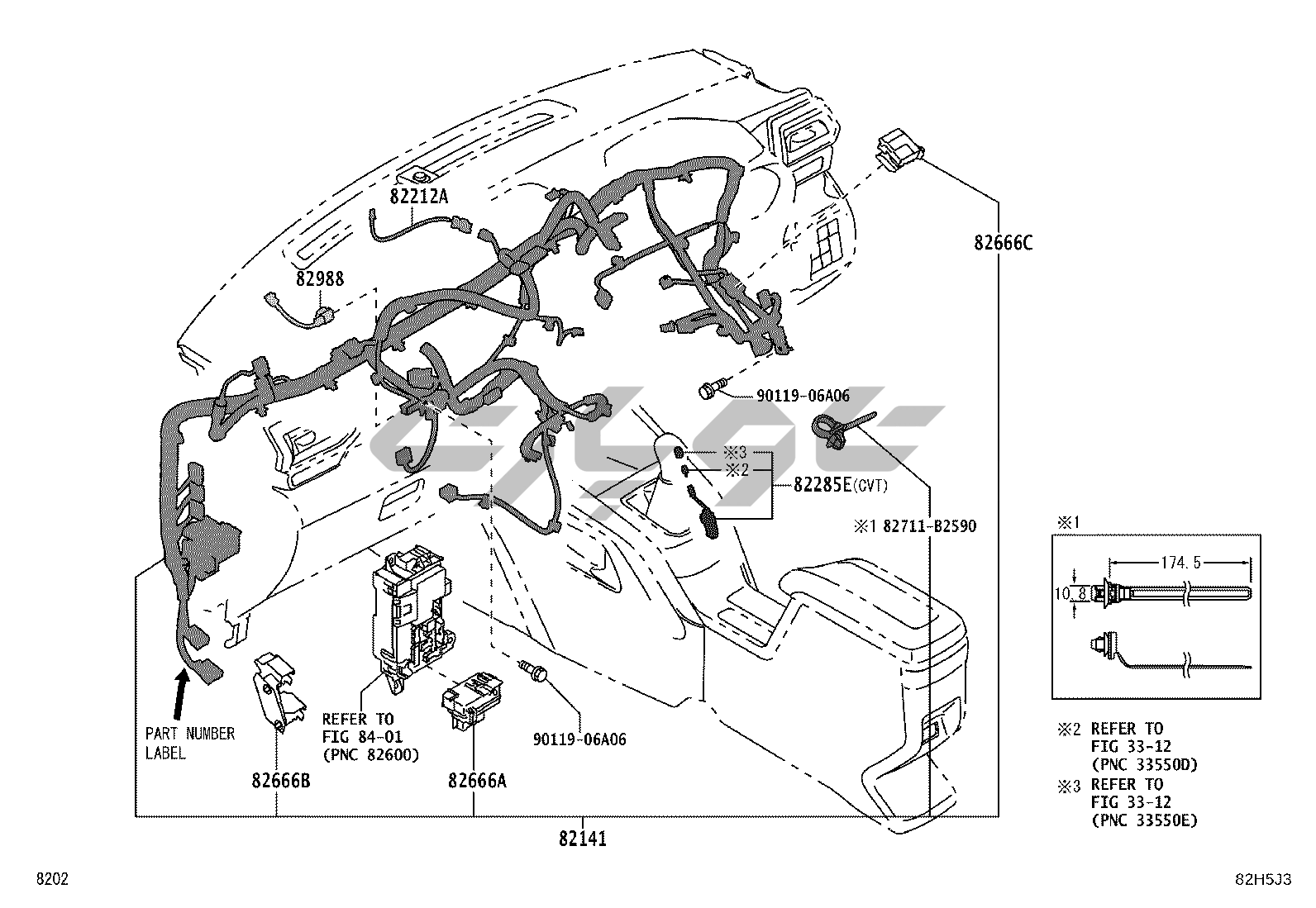 82212A

82988

82666C

90119-06A06

※3
※2
82285E(CVT)

※1 82711-B2590

※1
174.5
10.8

PART NUMBER LABEL

REFER TO FIG 84-01 (PNC 82600)

90119-06A06

82666B

82666A

82141

※2 REFER TO FIG 33-12 (PNC 33550D)

※3 REFER TO FIG 33-12 (PNC 33550E)

8202

82H5J3