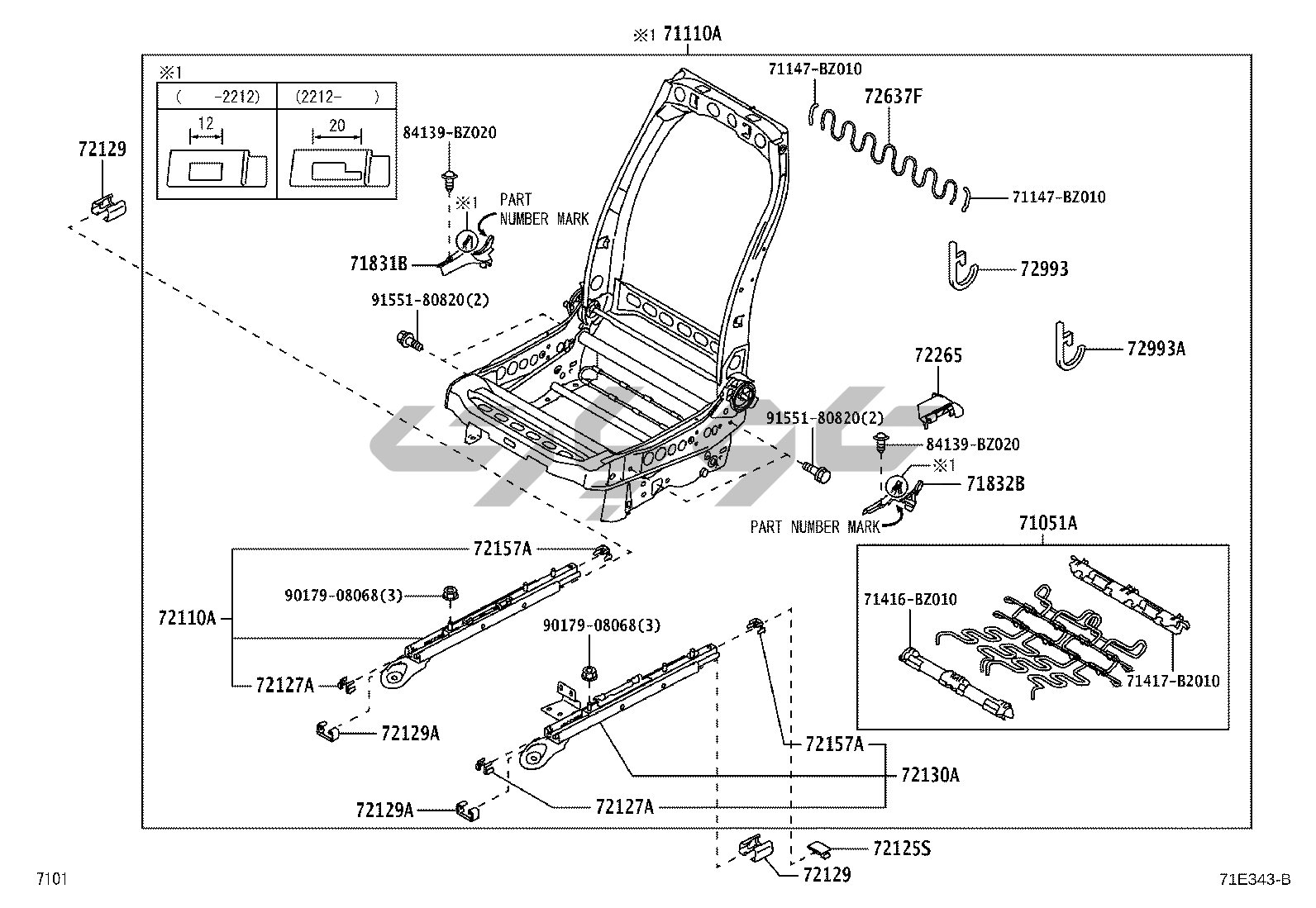 ※1 71110A

※1

| ( -2212) | (2212- ) |
|---|---|
| 12 | 20 |

72129

84139-BZ020

※1 PART NUMBER MARK

71831B

91551-80820(2)

71147-BZ010

72637F

71147-BZ010

72993

72993A

72265

91551-80820(2)

84139-BZ020

※1

71832B

PART NUMBER MARK

71051A

71416-BZ010

71417-BZ010

72157A

90179-08068(3)

72110A

72127A

72129A

90179-08068(3)

72157A

72130A

72127A

72129A

72125S

72129

7101

71E343-B