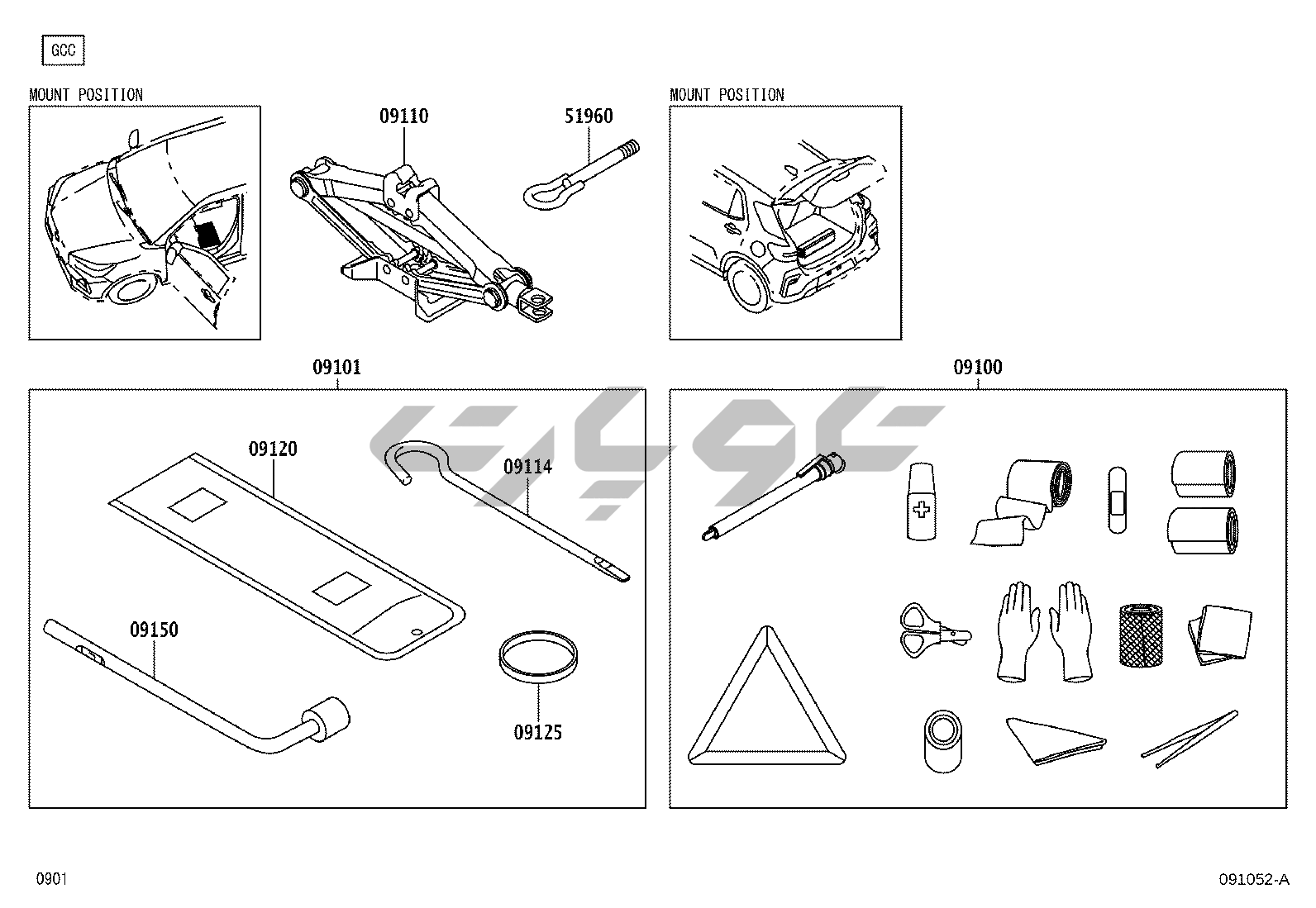 GCC

MOUNT POSITION

09110

51960

MOUNT POSITION

09101

09100

09120

09114

09150

09125

0901

091052-A