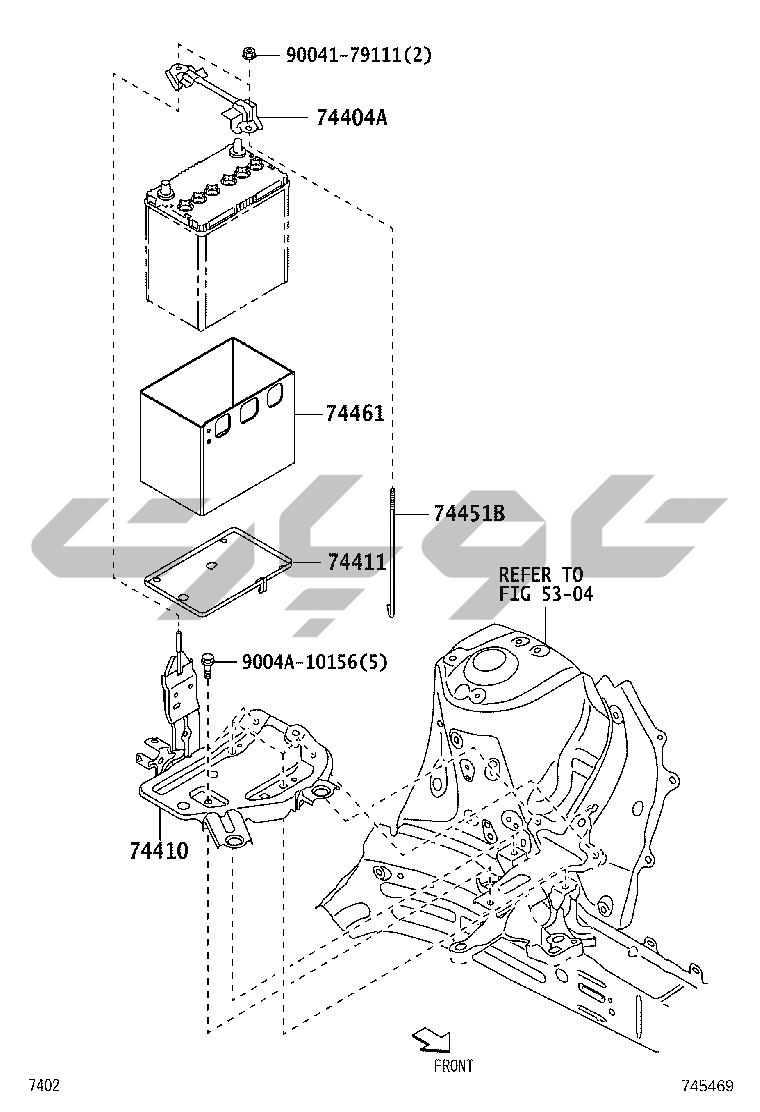 90041-79111(2)

74404A

74461

74451B

74411

REFER TO
FIG 53-04

9004A-10156(5)

74410

FRONT

7402

745469