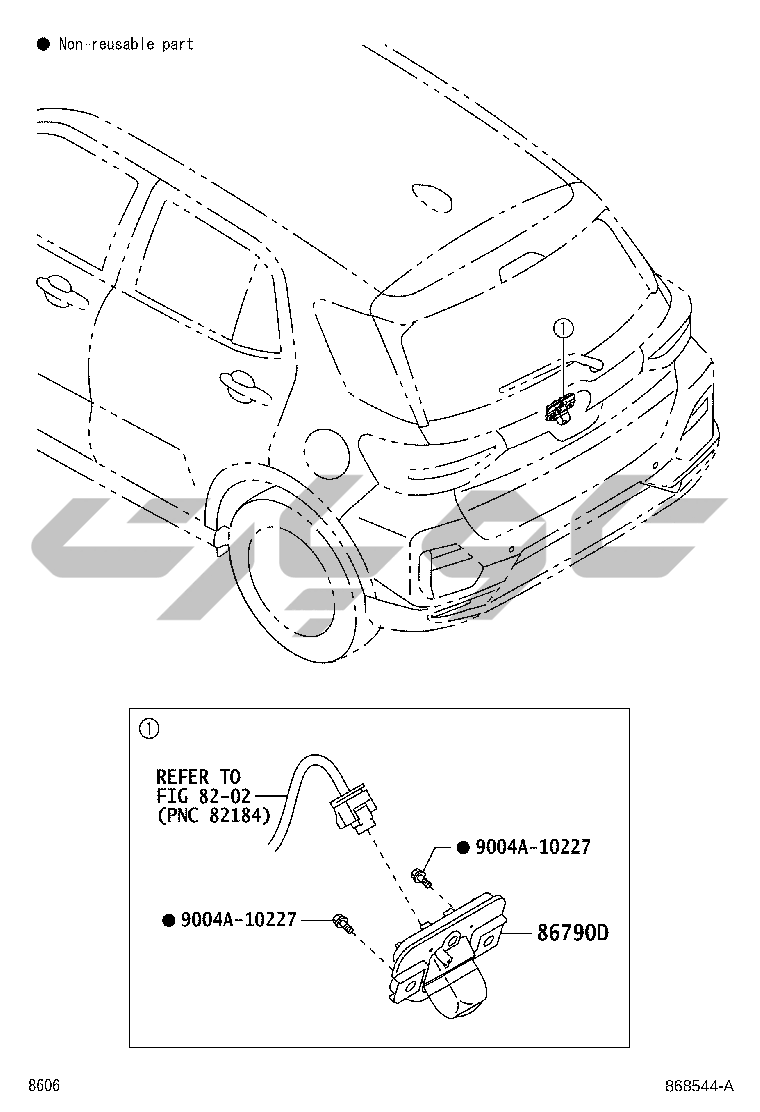 ● Non-reusable part

①

①

REFER TO
FIG 82-02
(PNC 82184)

● 9004A-10227

● 9004A-10227

86790D

8606

868544-A