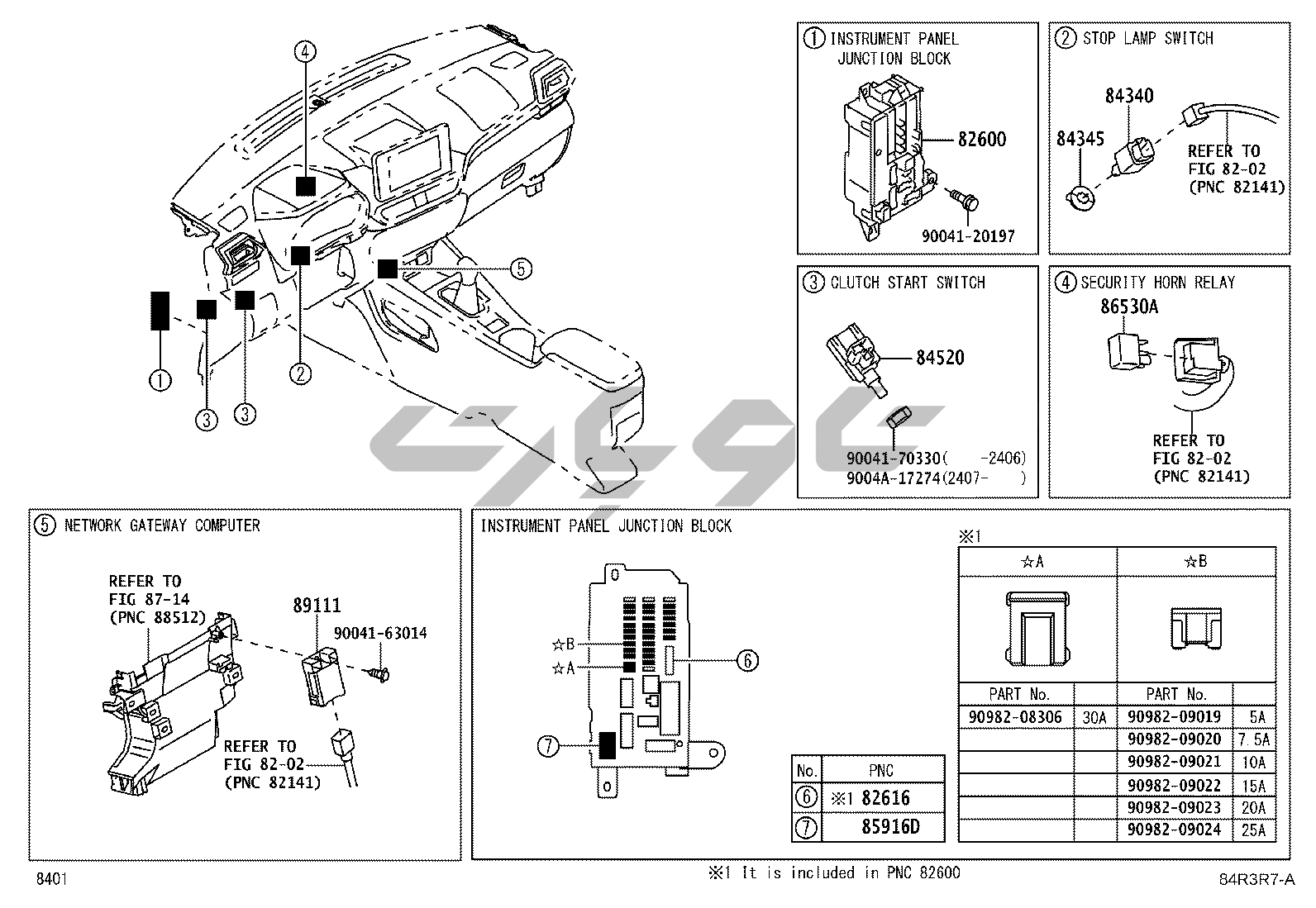 4
5
1
3
3
2

① INSTRUMENT PANEL JUNCTION BLOCK
82600
90041-20197

② STOP LAMP SWITCH
84340
84345
REFER TO FIG 82-02 (PNC 82141)

③ CLUTCH START SWITCH
84520
90041-70330( -2406)
9004A-17274(2407- )

④ SECURITY HORN RELAY
86530A
REFER TO FIG 82-02 (PNC 82141)

⑤ NETWORK GATEWAY COMPUTER
REFER TO FIG 87-14 (PNC 88512)
89111
90041-63014
REFER TO FIG 82-02 (PNC 82141)

INSTRUMENT PANEL JUNCTION BLOCK
☆B
☆A
6
7

| No. | PNC |
|---|---|
| ⑥ | ※1 82616 |
| ⑦ | 85916D |

※1

| ☆A | | ☆B | |
|---|---|---|---|
| PART No. | | PART No. | |
| 90982-08306 | 30A | 90982-09019 | 5A |
| | | 90982-09020 | 7.5A |
| | | 90982-09021 | 10A |
| | | 90982-09022 | 15A |
| | | 90982-09023 | 20A |
| | | 90982-09024 | 25A |

8401
※1 It is included in PNC 82600
84R3R7-A