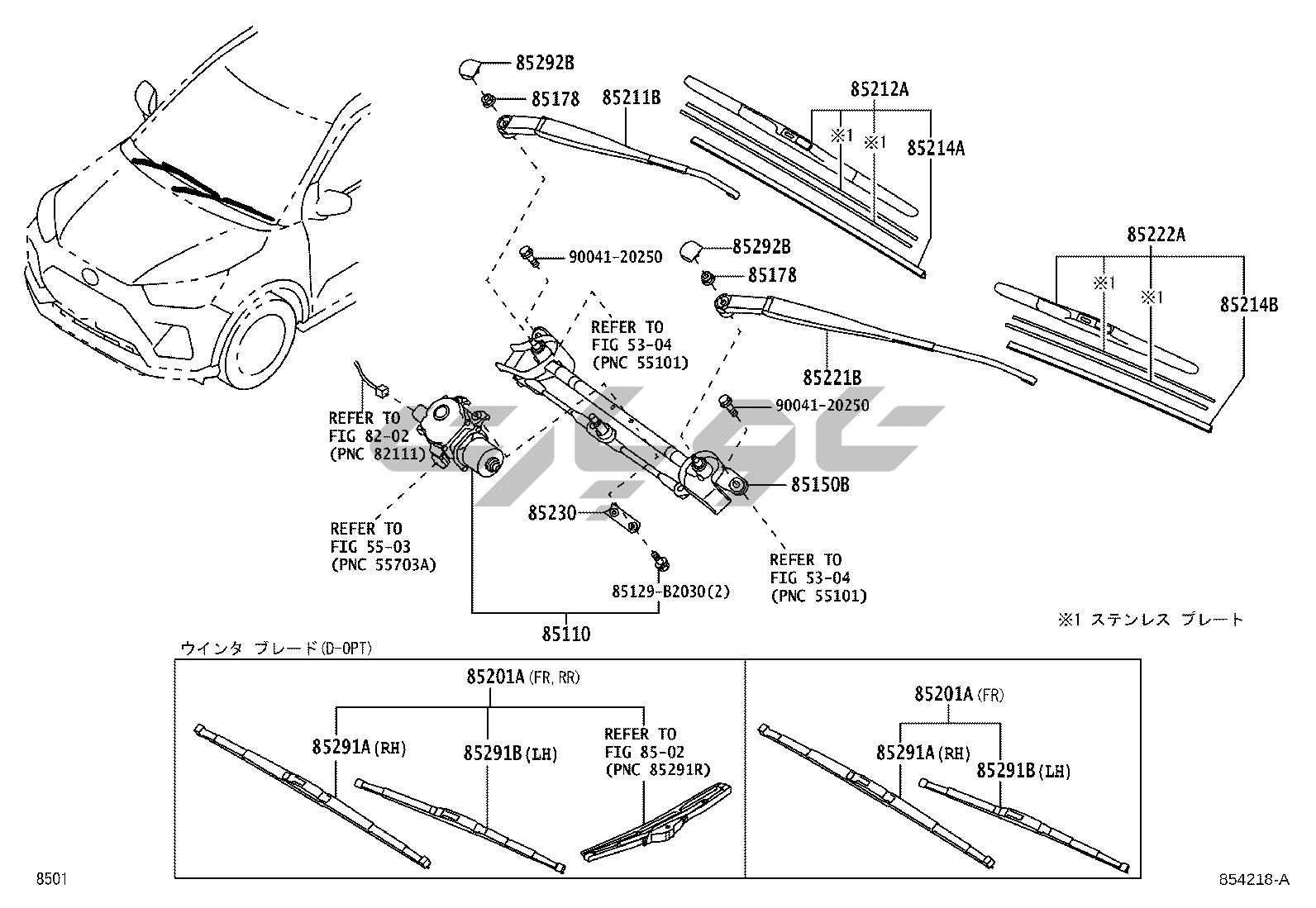 85292B
85178
85211B
85212A
※1
※1
85214A
90041-20250
85292B
85178
85222A
※1
※1
85214B
REFER TO
FIG 53-04
(PNC 55101)
85221B
REFER TO
FIG 82-02
(PNC 82111)
90041-20250
85150B
85230
REFER TO
FIG 55-03
(PNC 55703A)
REFER TO
FIG 53-04
(PNC 55101)
85129-B2030(2)
85110
※1 ステンレス プレート
ウインタ ブレード(D-OPT)
85201A(FR,RR)
85291A(RH)
85291B(LH)
REFER TO
FIG 85-02
(PNC 85291R)
85201A(FR)
85291A(RH)
85291B(LH)
8501
854218-A