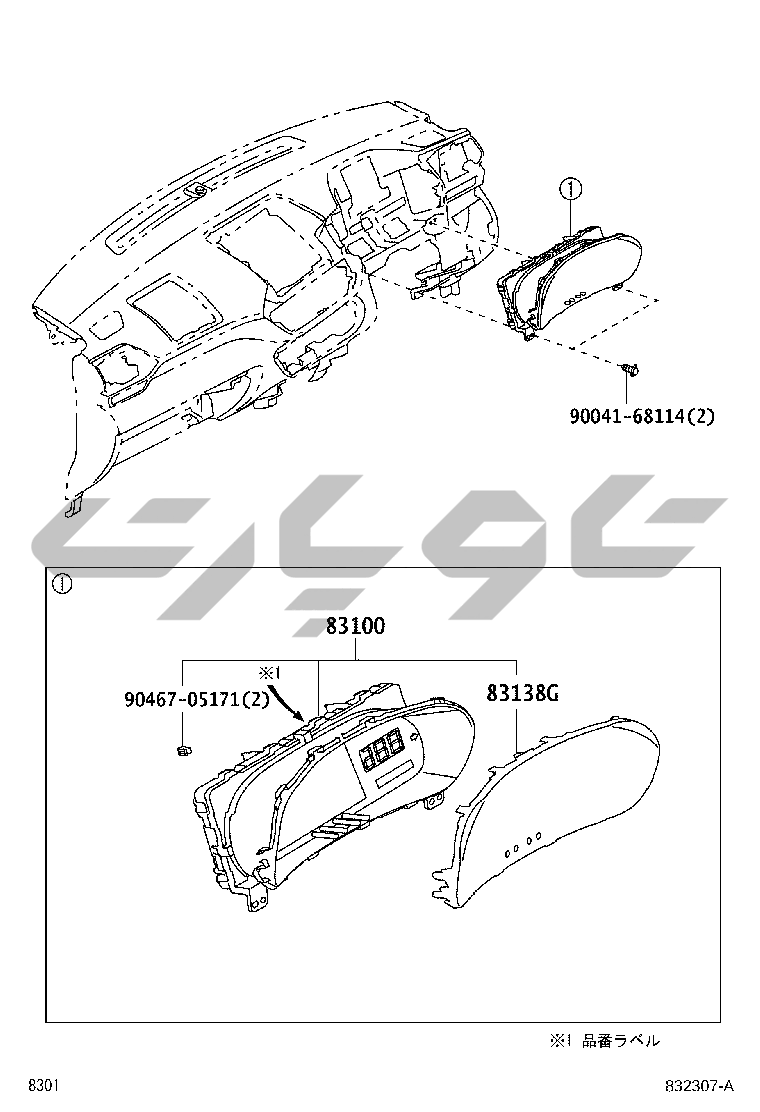 ①

90041-68114(2)

①

83100

※1

90467-05171(2)

83138G

※1 品番ラベル

8301

832307-A