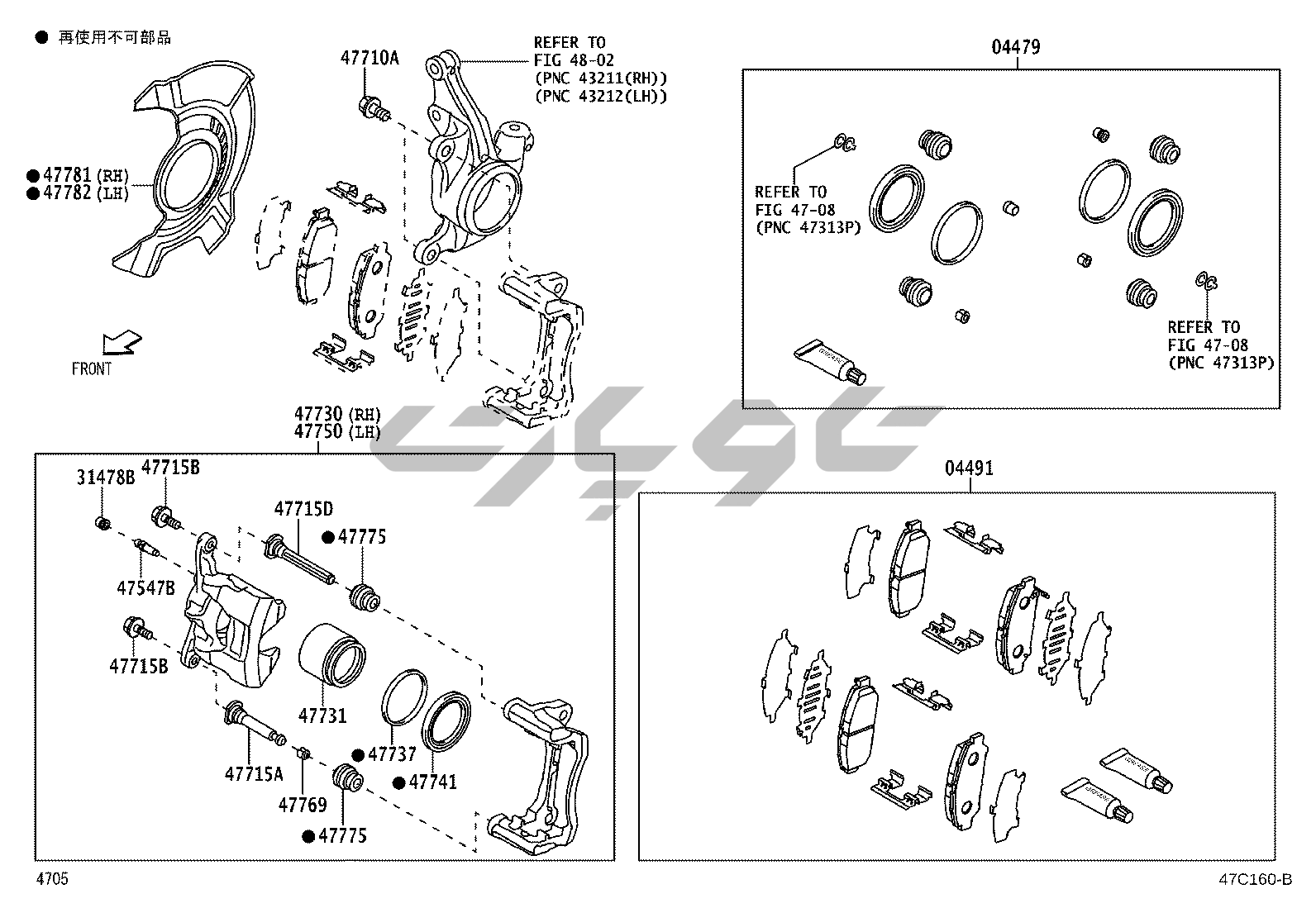 ● 再使用不可部品

47710A

REFER TO
FIG 48-02
(PNC 43211(RH))
(PNC 43212(LH))

● 47781 (RH)
● 47782 (LH)

FRONT

04479

REFER TO
FIG 47-08
(PNC 47313P)

REFER TO
FIG 47-08
(PNC 47313P)

47730 (RH)
47750 (LH)

31478B
47715B
47715D
● 47775
47547B
47715B
47731
● 47737
● 47741
47715A
47769
● 47775

04491

4705

47C160-B