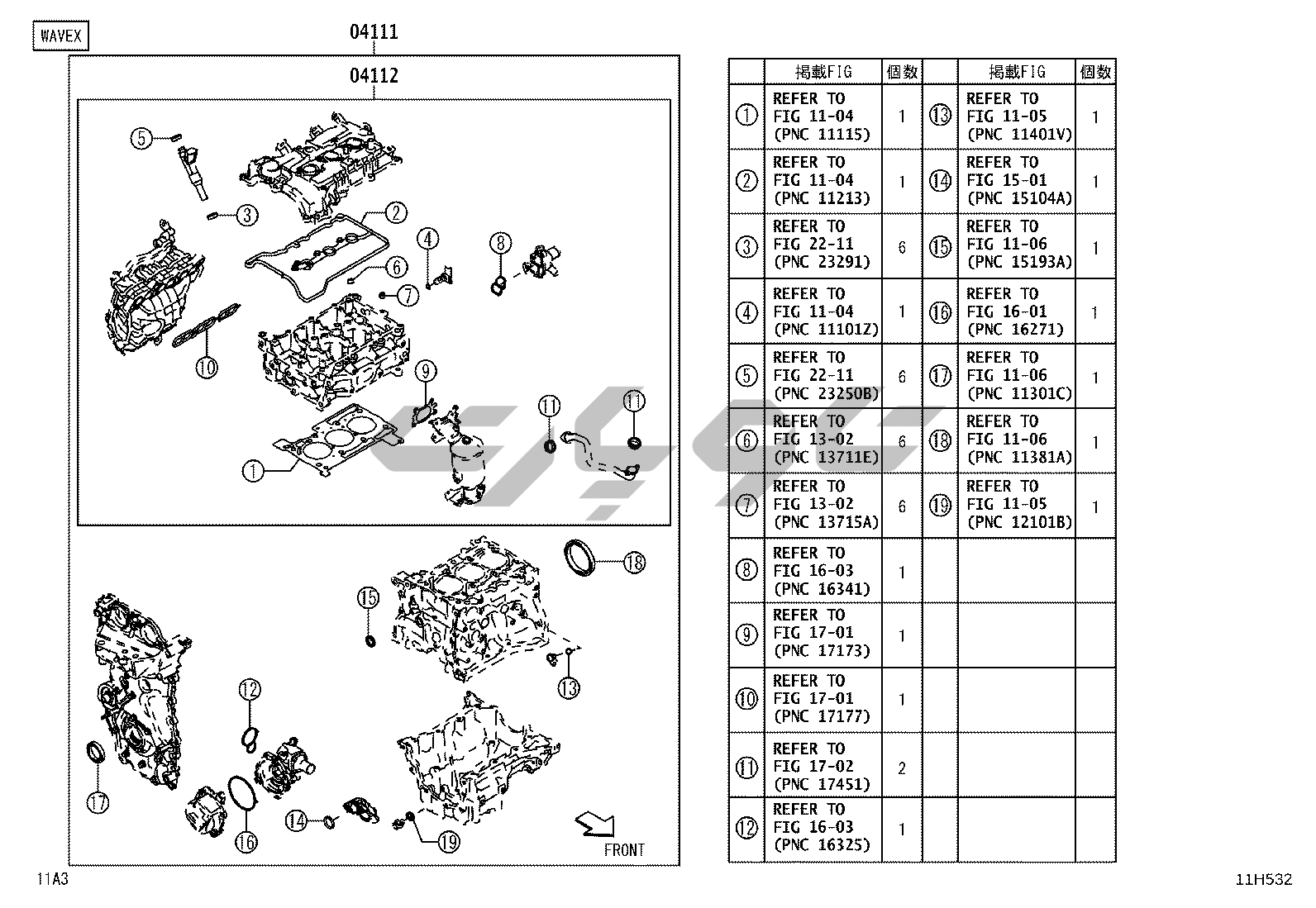 WAVEX

04111

04112

5
3
2
4
8
6
7
10
9
11
11
1
18
15
13
12
17
16
14
19
FRONT

|  | 掲載FIG | 個数 |  | 掲載FIG | 個数 |
|---|---|---|---|---|---|
| ① | REFER TO FIG 11-04 (PNC 11115) | 1 | ⑬ | REFER TO FIG 11-05 (PNC 11401V) | 1 |
| ② | REFER TO FIG 11-04 (PNC 11213) | 1 | ⑭ | REFER TO FIG 15-01 (PNC 15104A) | 1 |
| ③ | REFER TO FIG 22-11 (PNC 23291) | 6 | ⑮ | REFER TO FIG 11-06 (PNC 15193A) | 1 |
| ④ | REFER TO FIG 11-04 (PNC 11101Z) | 1 | ⑯ | REFER TO FIG 16-01 (PNC 16271) | 1 |
| ⑤ | REFER TO FIG 22-11 (PNC 23250B) | 6 | ⑰ | REFER TO FIG 11-06 (PNC 11301C) | 1 |
| ⑥ | REFER TO FIG 13-02 (PNC 13711E) | 6 | ⑱ | REFER TO FIG 11-06 (PNC 11381A) | 1 |
| ⑦ | REFER TO FIG 13-02 (PNC 13715A) | 6 | ⑲ | REFER TO FIG 11-05 (PNC 12101B) | 1 |
| ⑧ | REFER TO FIG 16-03 (PNC 16341) | 1 |  |  |  |
| ⑨ | REFER TO FIG 17-01 (PNC 17173) | 1 |  |  |  |
| ⑩ | REFER TO FIG 17-01 (PNC 17177) | 1 |  |  |  |
| ⑪ | REFER TO FIG 17-02 (PNC 17451) | 2 |  |  |  |
| ⑫ | REFER TO FIG 16-03 (PNC 16325) | 1 |  |  |  |

11A3

11H532