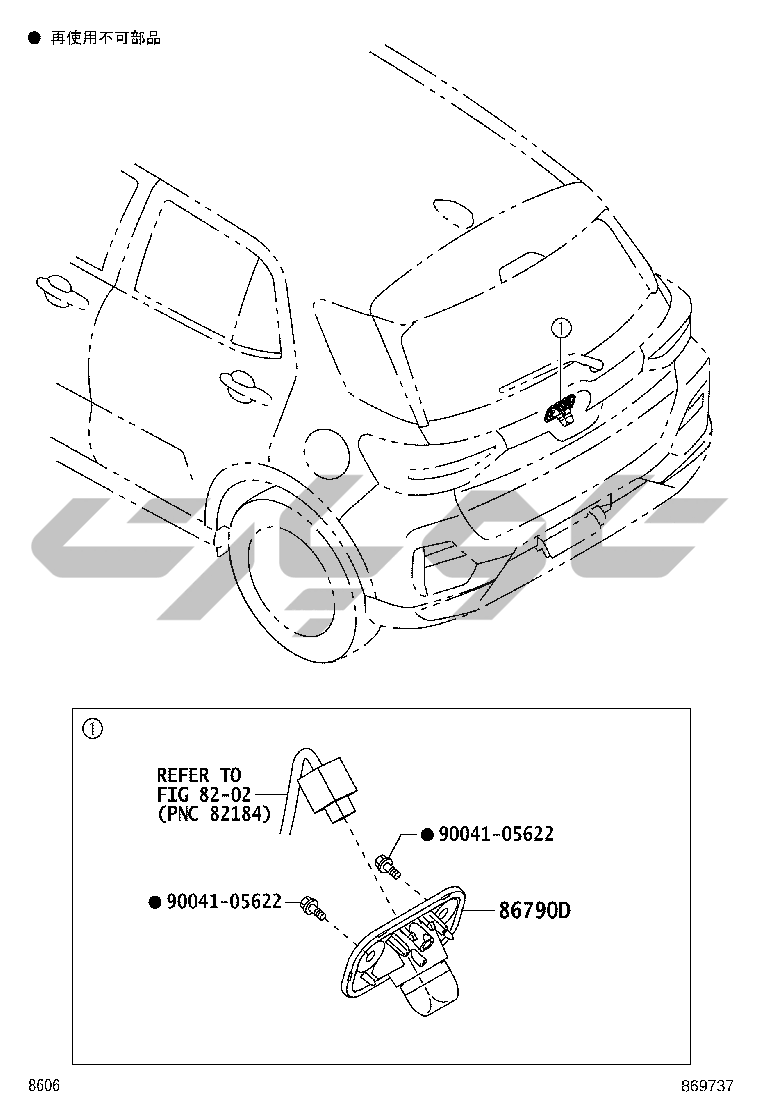 ● 再使用不可部品

①

①

REFER TO FIG 82-02 (PNC 82184)

● 90041-05622

● 90041-05622

86790D

8606

869737