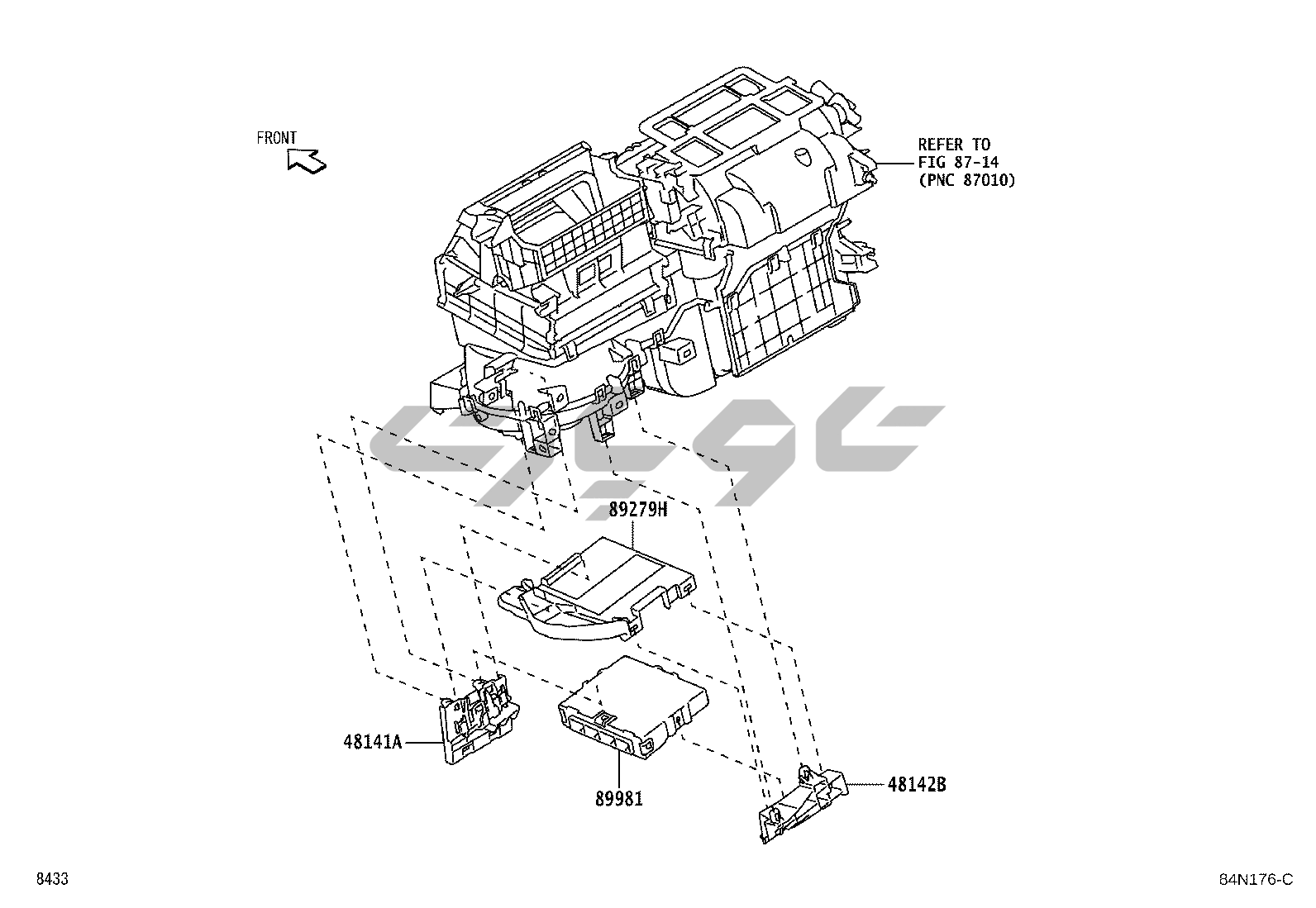 FRONT

REFER TO
FIG 87-14
(PNC 87010)

89279H

48141A

89981

48142B

8433

84N176-C