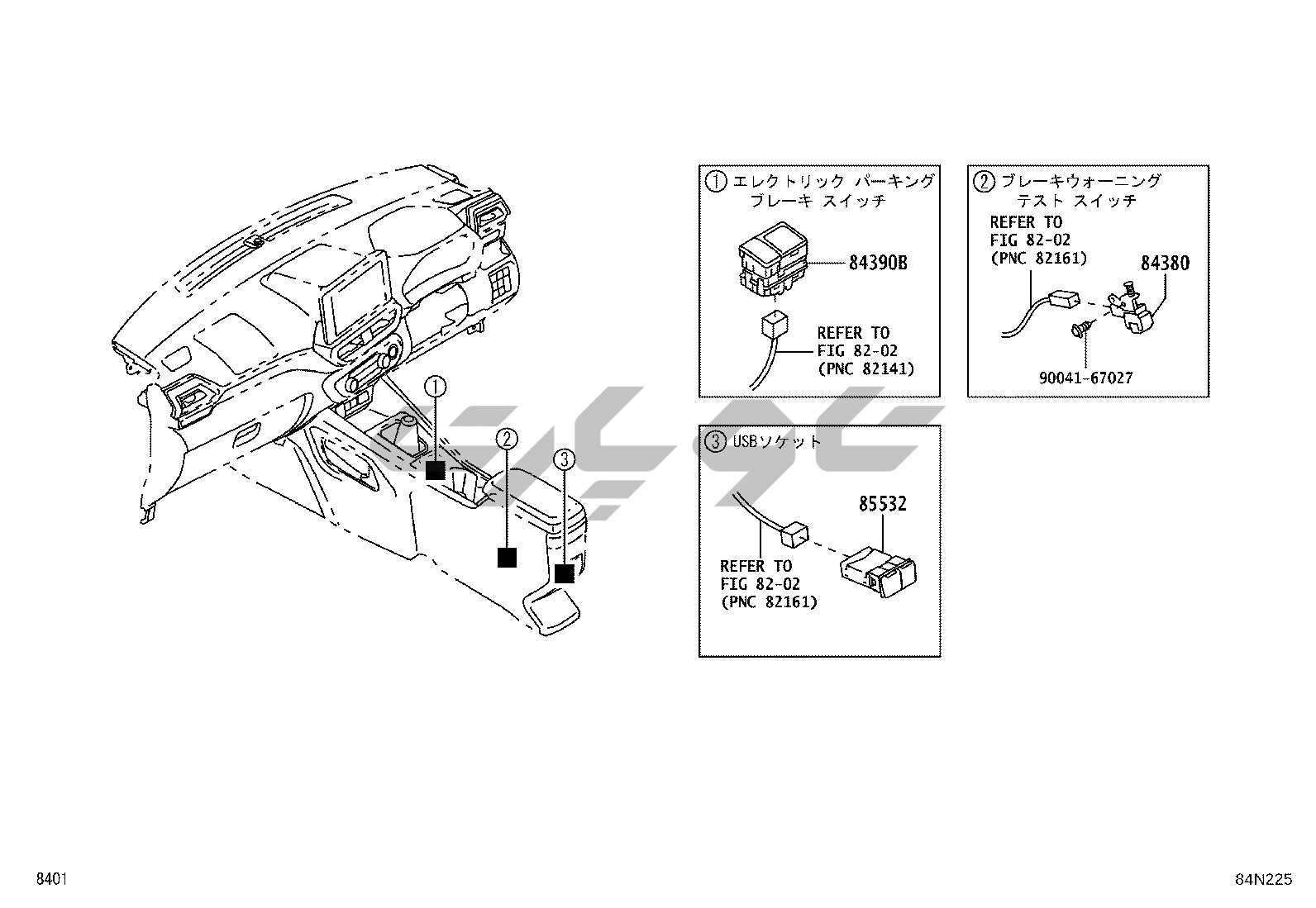 ①
②
③

① エレクトリック パーキング ブレーキ スイッチ

84390B

REFER TO
FIG 82-02
(PNC 82141)

② ブレーキウォーニング テスト スイッチ

REFER TO
FIG 82-02
(PNC 82161)

84380

90041-67027

③ USBソケット

85532

REFER TO
FIG 82-02
(PNC 82161)

8401

84N225