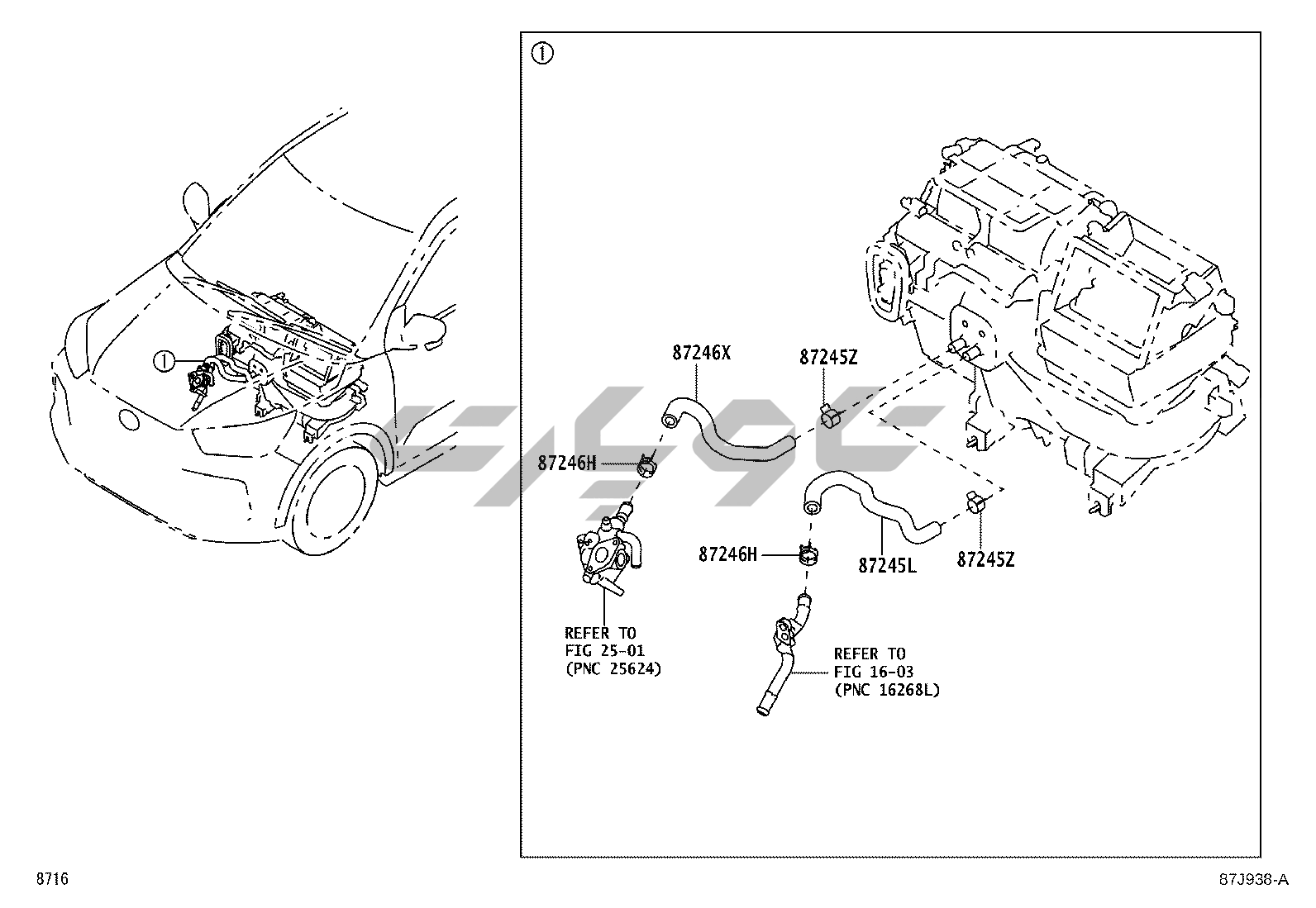 ①

①

87246X

87245Z

87246H

87246H

87245L

87245Z

REFER TO
FIG 25-01
(PNC 25624)

REFER TO
FIG 16-03
(PNC 16268L)

8716

87J938-A