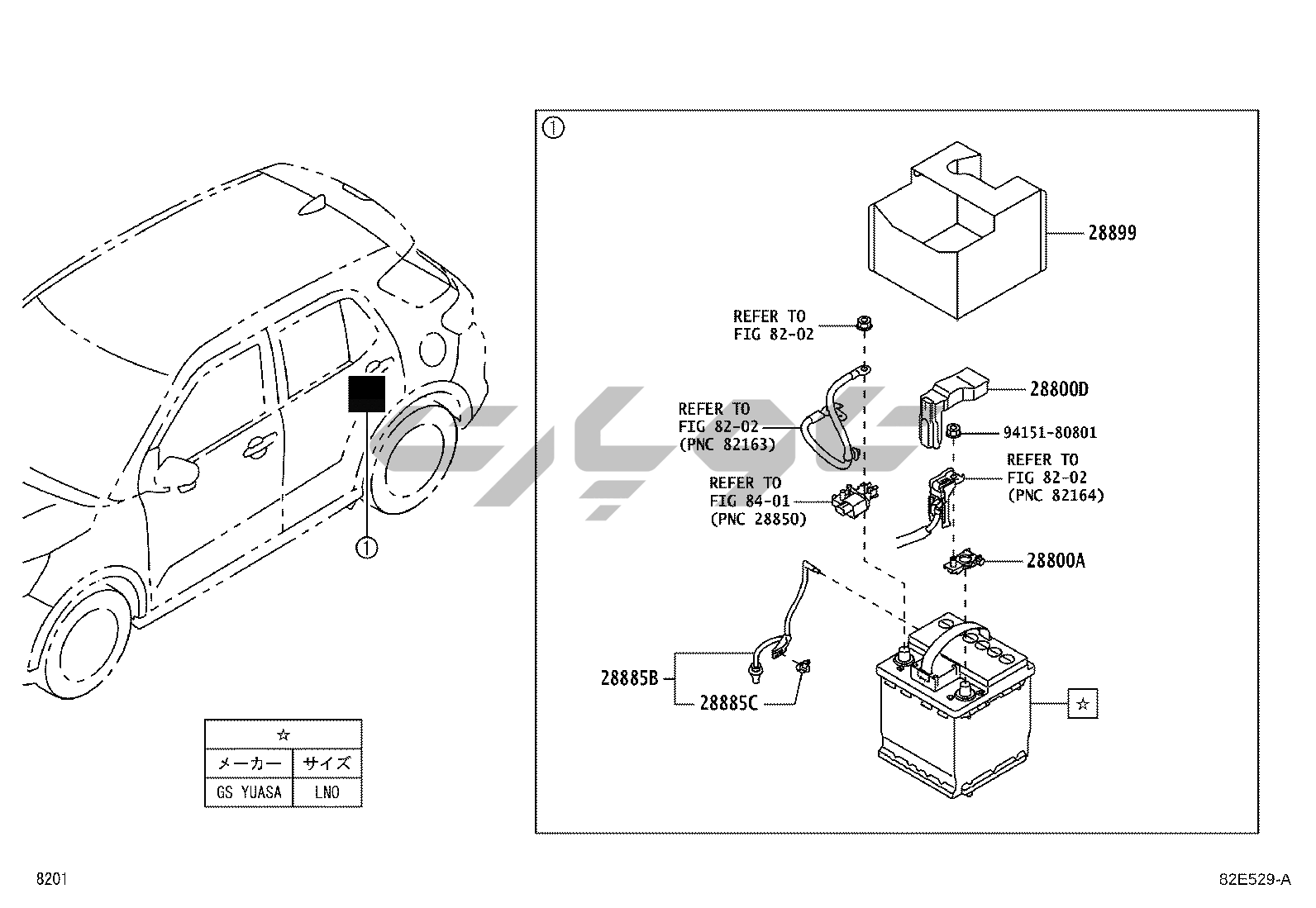 ①

28899

REFER TO
FIG 82-02

28800D

REFER TO
FIG 82-02
(PNC 82163)

94151-80801

REFER TO
FIG 82-02
(PNC 82164)

REFER TO
FIG 84-01
(PNC 28850)

28800A

28885B

28885C

☆

①

| ☆ | |
|---|---|
| メーカー | サイズ |
| GS YUASA | LN0 |

8201

82E529-A