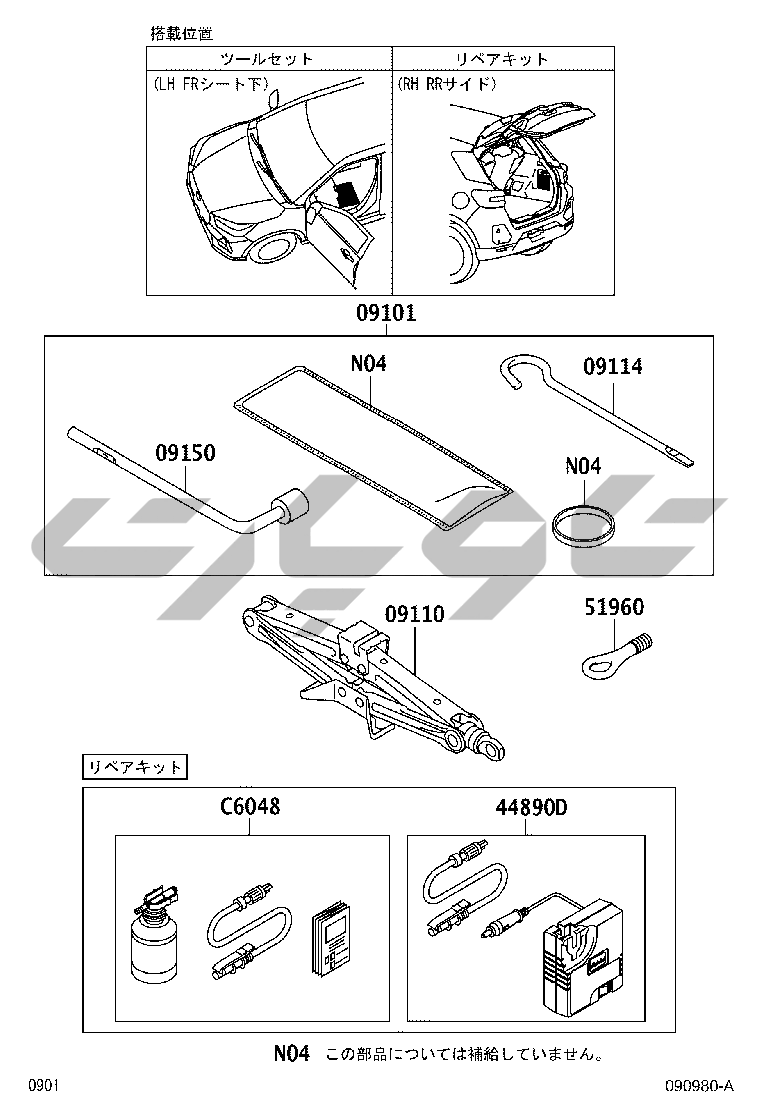 搭載位置

| ツールセット | リペアキット |
|---|---|
| (LH FRシート下) | (RH RRサイド) |

09101

N04

09114

09150

N04

09110

51960

リペアキット

C6048

44890D

N04 この部品については補給していません。

0901

090980-A