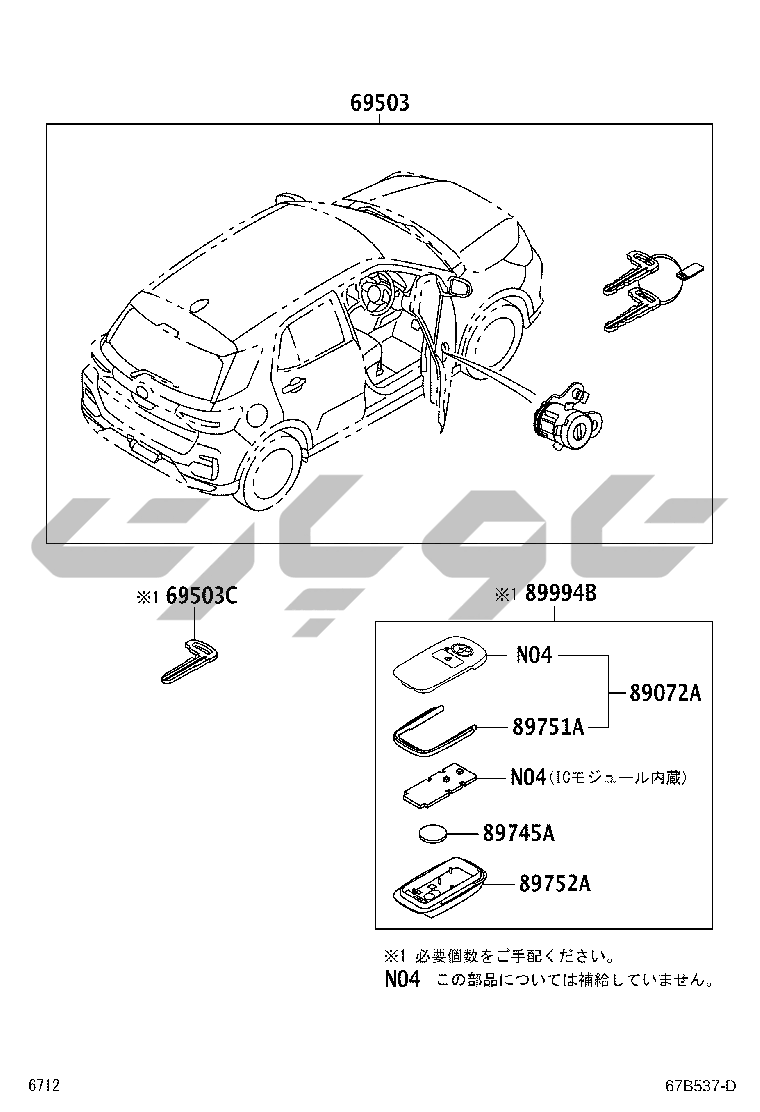 69503

※1 69503C

※1 89994B

N04

89072A

89751A

N04(ICモジュール内蔵)

89745A

89752A

※1 必要個数をご手配ください。
N04 この部品については補給していません。

6712

67B537-D