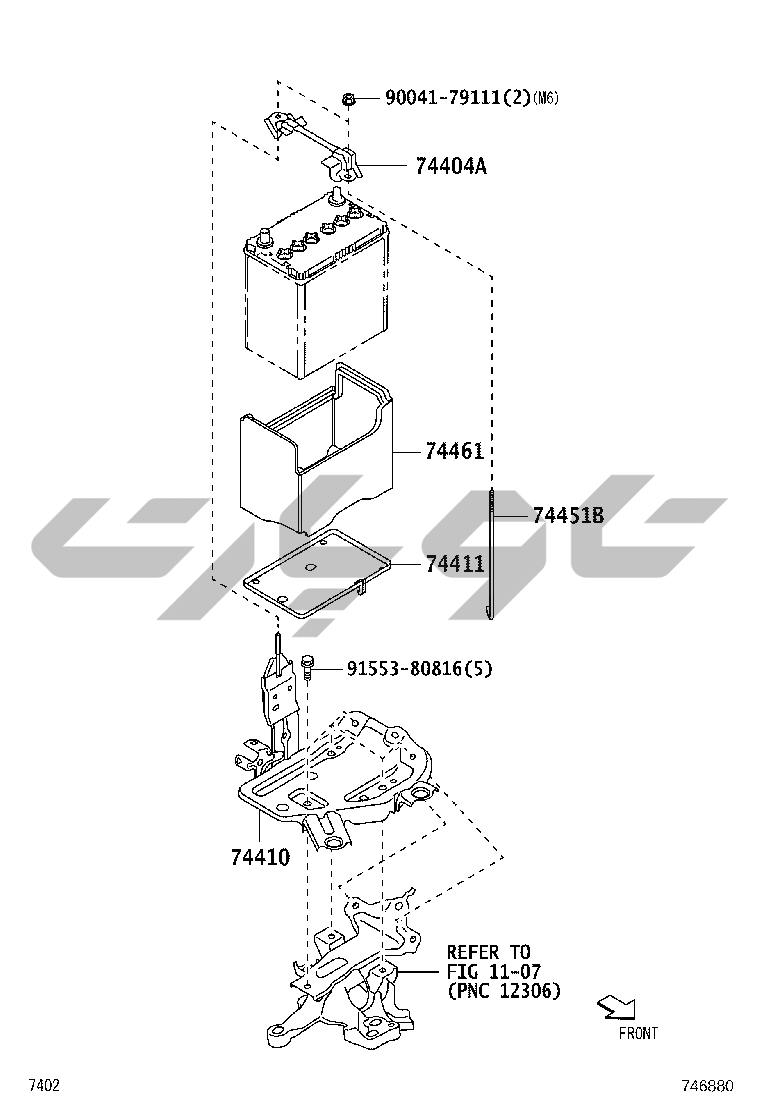 90041-79111(2)(M6)

74404A

74461

74451B

74411

91553-80816(5)

74410

REFER TO
FIG 11-07
(PNC 12306)

FRONT

7402

746880