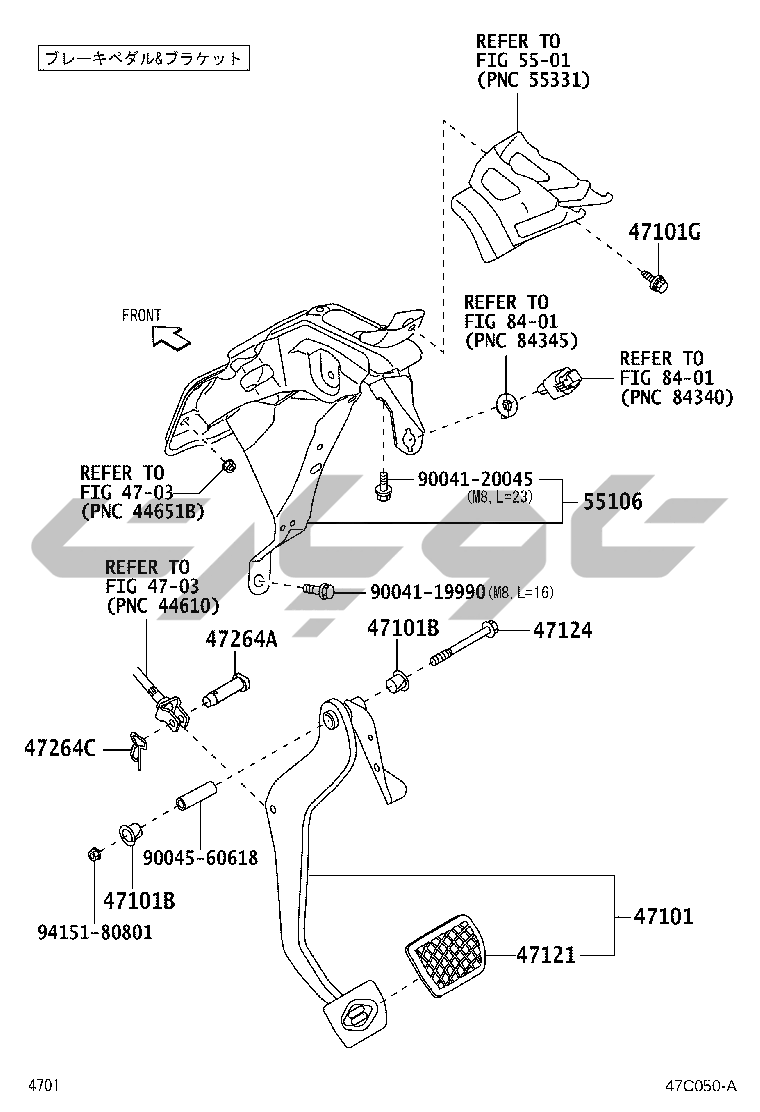 ブレーキペダル&ブラケット

REFER TO FIG 55-01 (PNC 55331)

47101G

FRONT

REFER TO FIG 84-01 (PNC 84345)

REFER TO FIG 84-01 (PNC 84340)

REFER TO FIG 47-03 (PNC 44651B)

90041-20045 (M8, L=23)

55106

REFER TO FIG 47-03 (PNC 44610)

90041-19990 (M8, L=16)

47264A

47101B

47124

47264C

90045-60618

47101B

94151-80801

47101

47121

4701

47C050-A