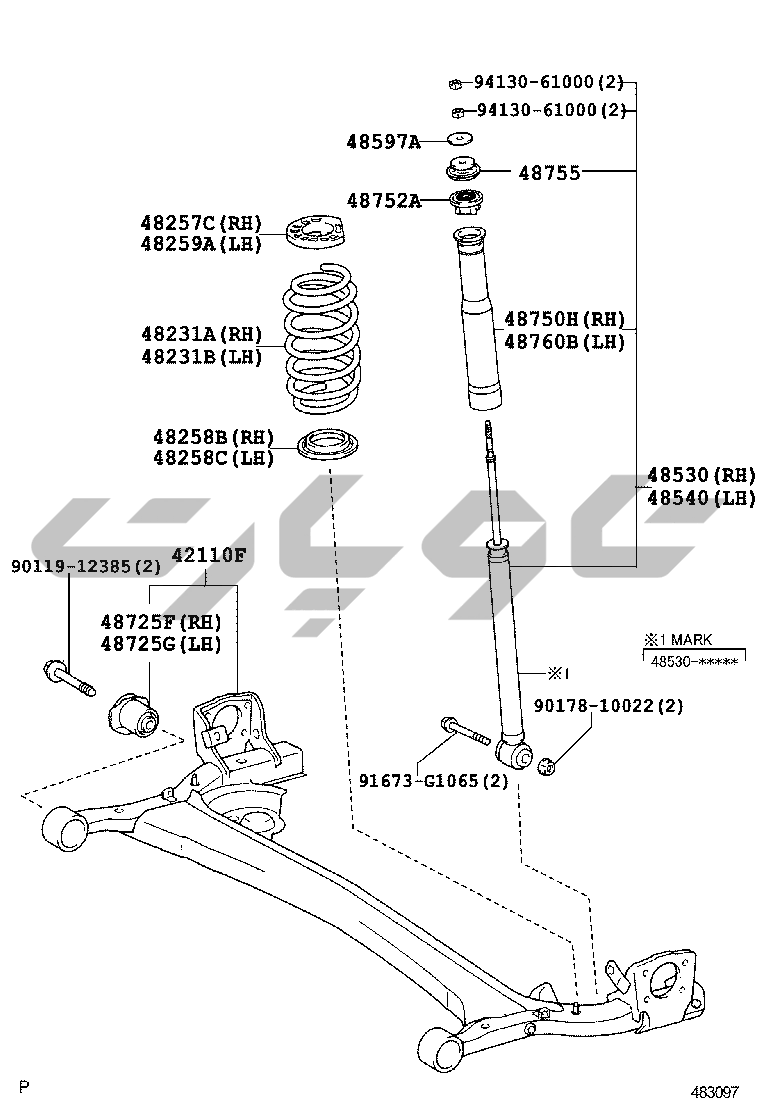 94130-61000(2)
94130-61000(2)
48597A
48755
48752A
48257C(RH)
48259A(LH)
48231A(RH)
48231B(LH)
48750H(RH)
48760B(LH)
48258B(RH)
48258C(LH)
48530(RH)
48540(LH)
90119-12385(2)
42110F
48725F(RH)
48725G(LH)
※1 MARK
48530-*****
※1
90178-10022(2)
91673-G1065(2)
P
483097