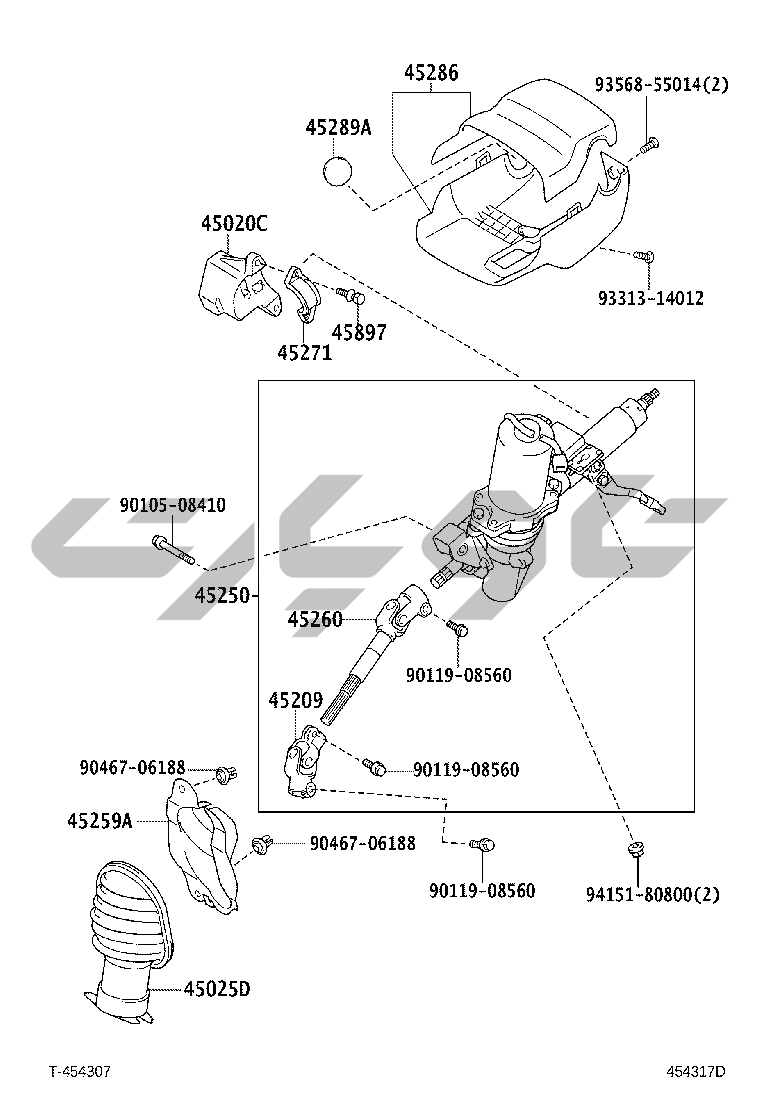 45286
93568-55014(2)
45289A
45020C
93313-14012
45897
45271
90105-08410
45250
45260
90119-08560
45209
90467-06188
90119-08560
45259A
90467-06188
90119-08560
94151-80800(2)
45025D
T-454307
454317D