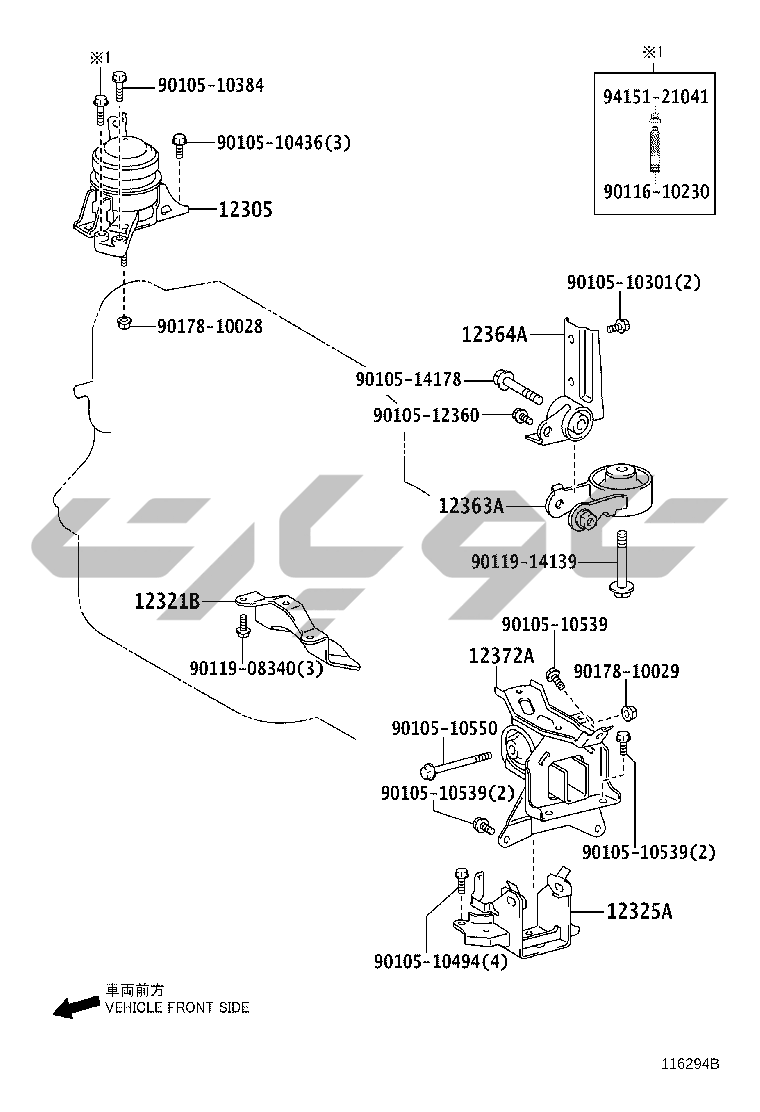 ※1
90105-10384
90105-10436(3)
12305
90178-10028

※1
94151-21041
90116-10230

90105-10301(2)
12364A
90105-14178
90105-12360
12363A
90119-14139
12321B
90119-08340(3)
90105-10539
12372A
90178-10029
90105-10550
90105-10539(2)
90105-10539(2)
12325A
90105-10494(4)

車両前方
VEHICLE FRONT SIDE

116294B