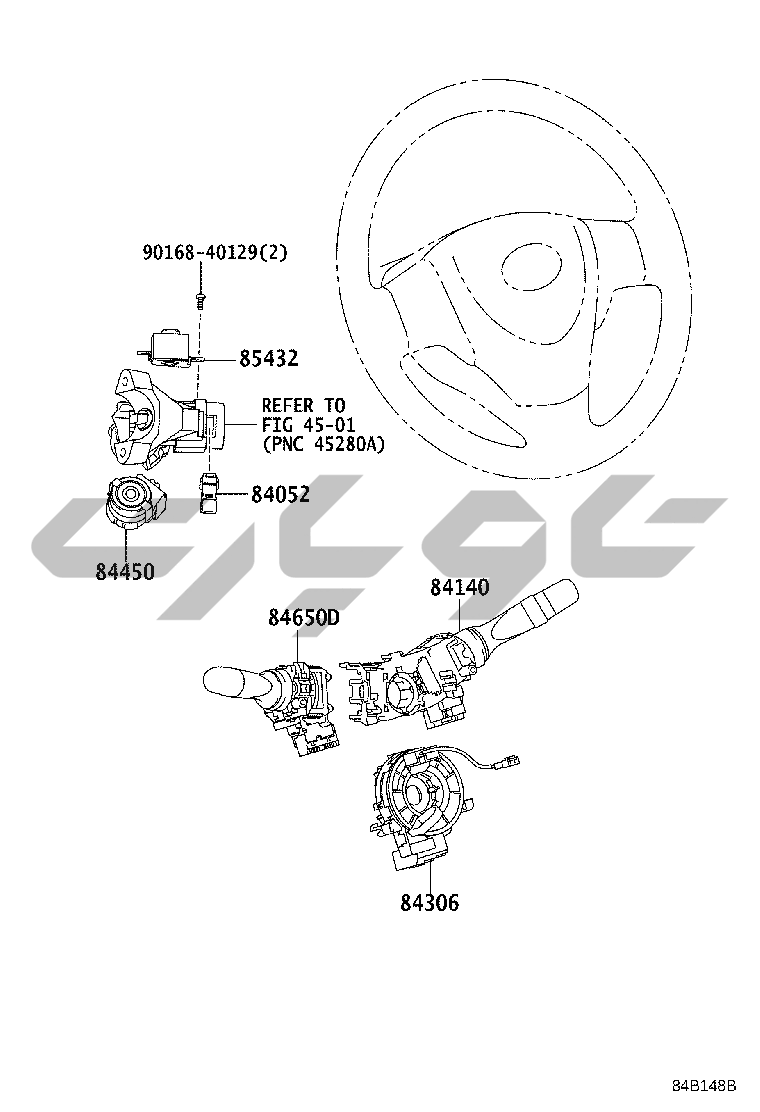 90168-40129(2)

85432

REFER TO
FIG 45-01
(PNC 45280A)

84052

84450

84140

84650D

84306

84B148B