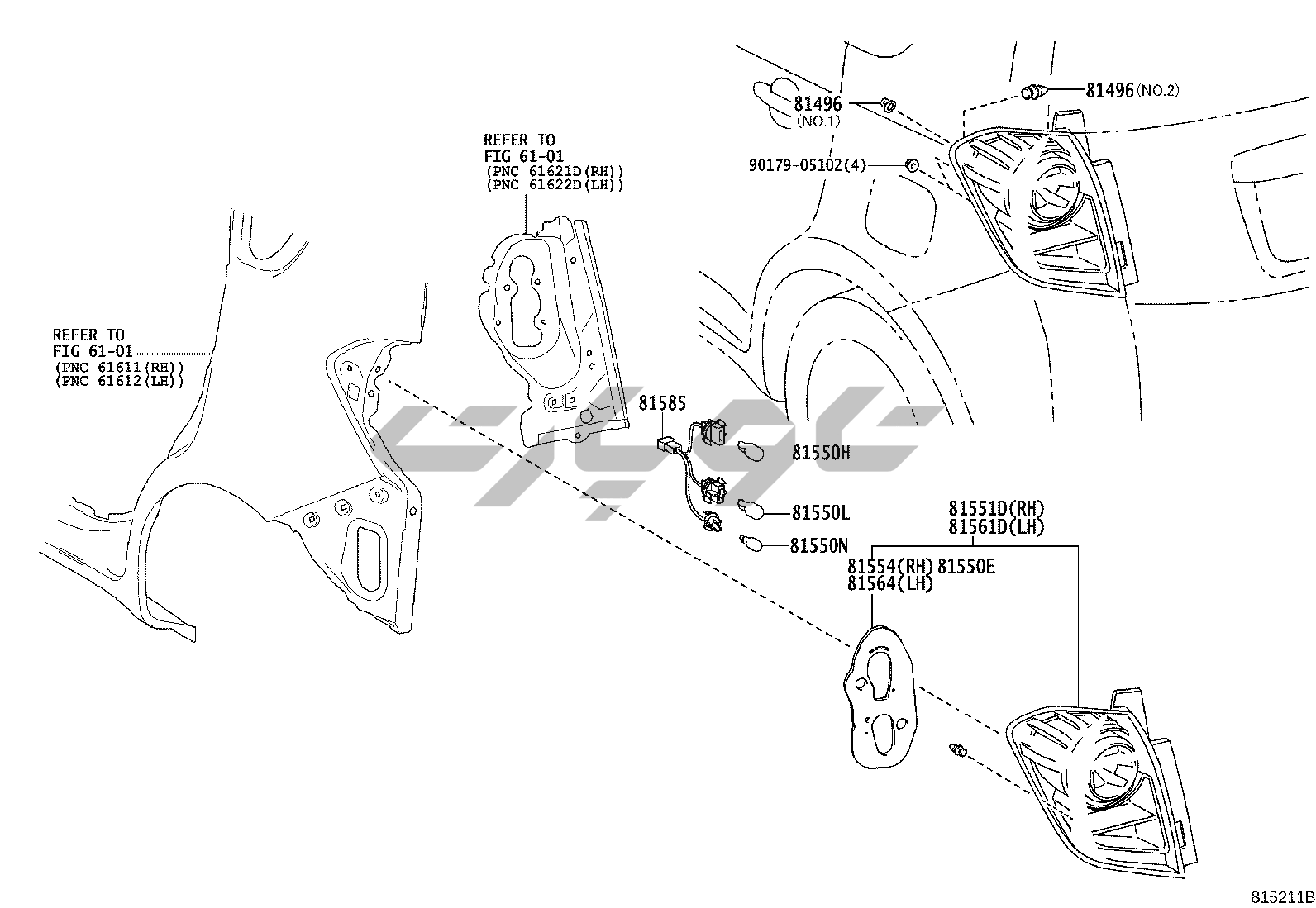 81496
(NO.1)

81496 (NO.2)

90179-05102(4)

REFER TO
FIG 61-01
(PNC 61621D(RH))
(PNC 61622D(LH))

REFER TO
FIG 61-01
(PNC 61611(RH))
(PNC 61612(LH))

81585

81550H

81550L

81550N

81551D(RH)
81561D(LH)

81554(RH)
81564(LH)

81550E

815211B