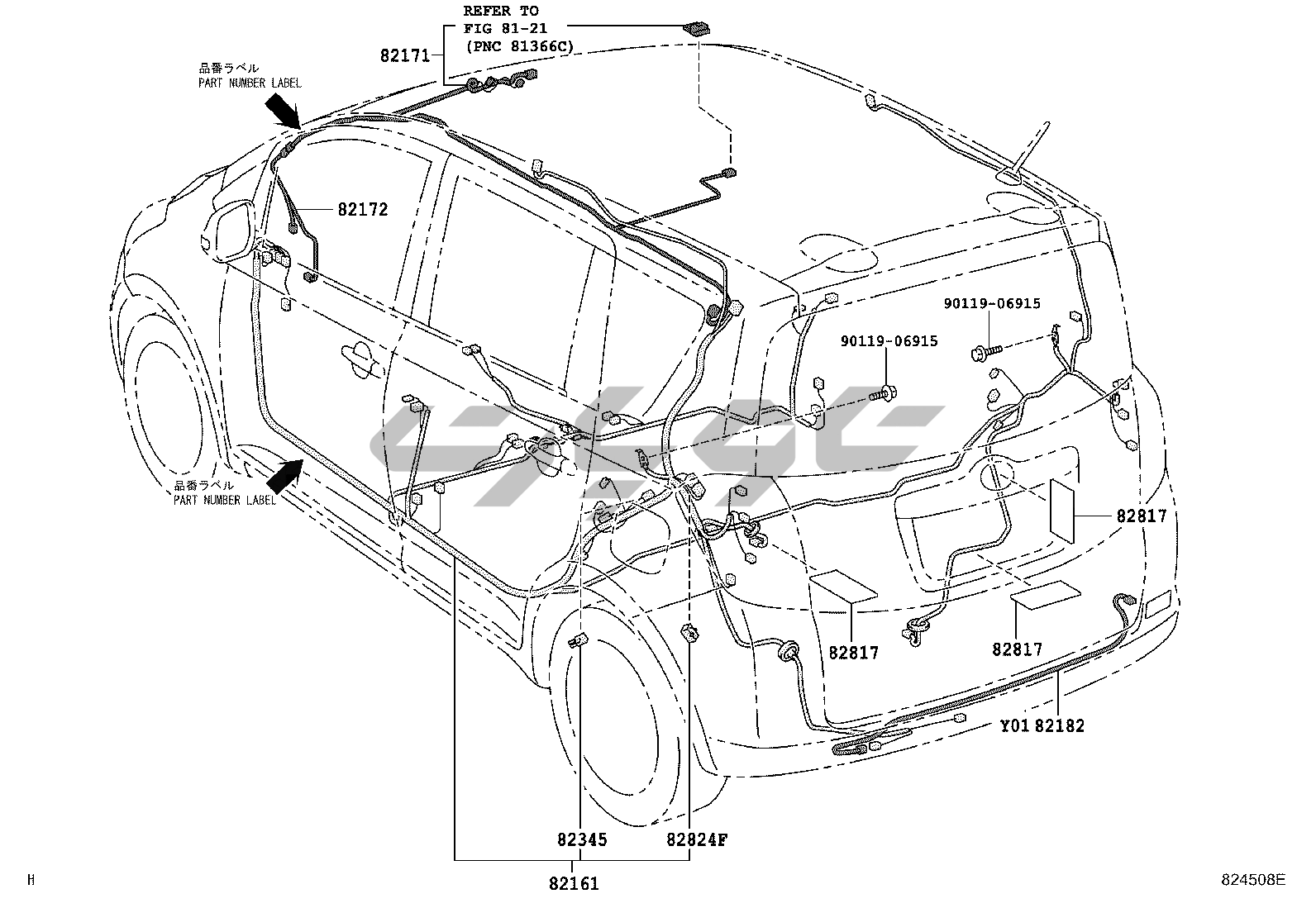 REFER TO
FIG 81-21
(PNC 81366C)

82171

品番ラベル
PART NUMBER LABEL

82172

90119-06915

90119-06915

品番ラベル
PART NUMBER LABEL

82817

82817

82817

Y01 82182

82345

82824F

82161

H

824508E