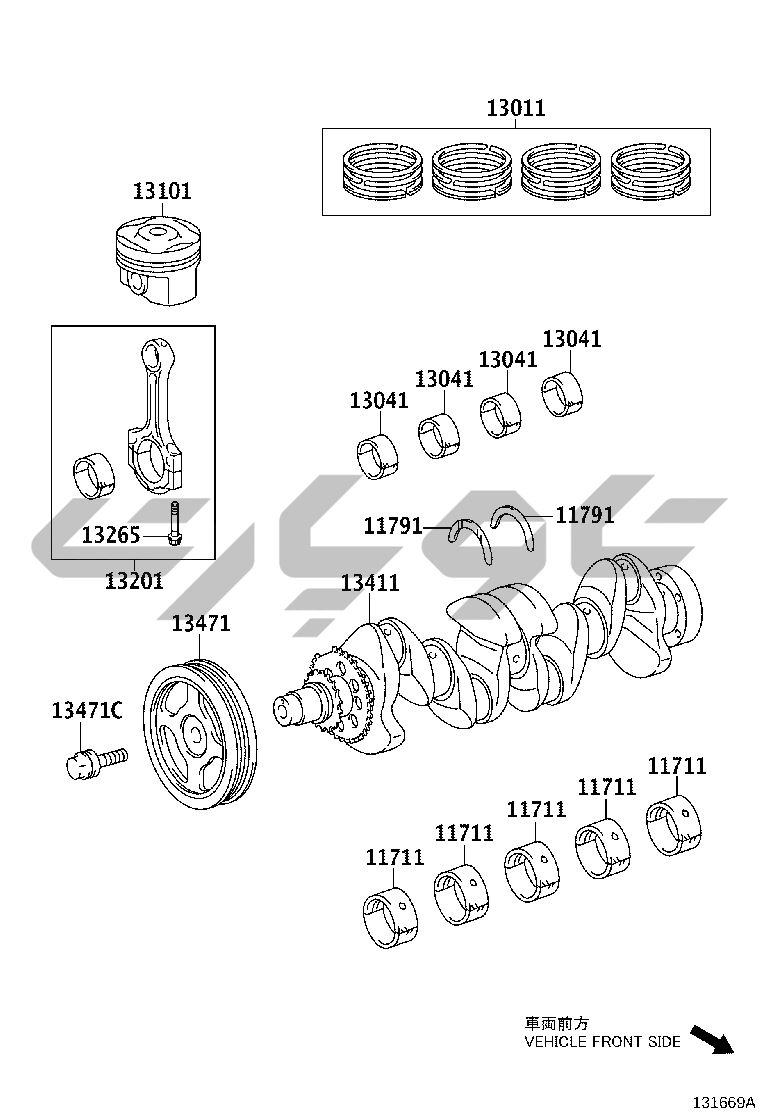 13011

13101

13041
13041
13041
13041

11791
11791

13265

13201

13411

13471

13471C

11711
11711
11711
11711
11711

車両前方
VEHICLE FRONT SIDE

131669A