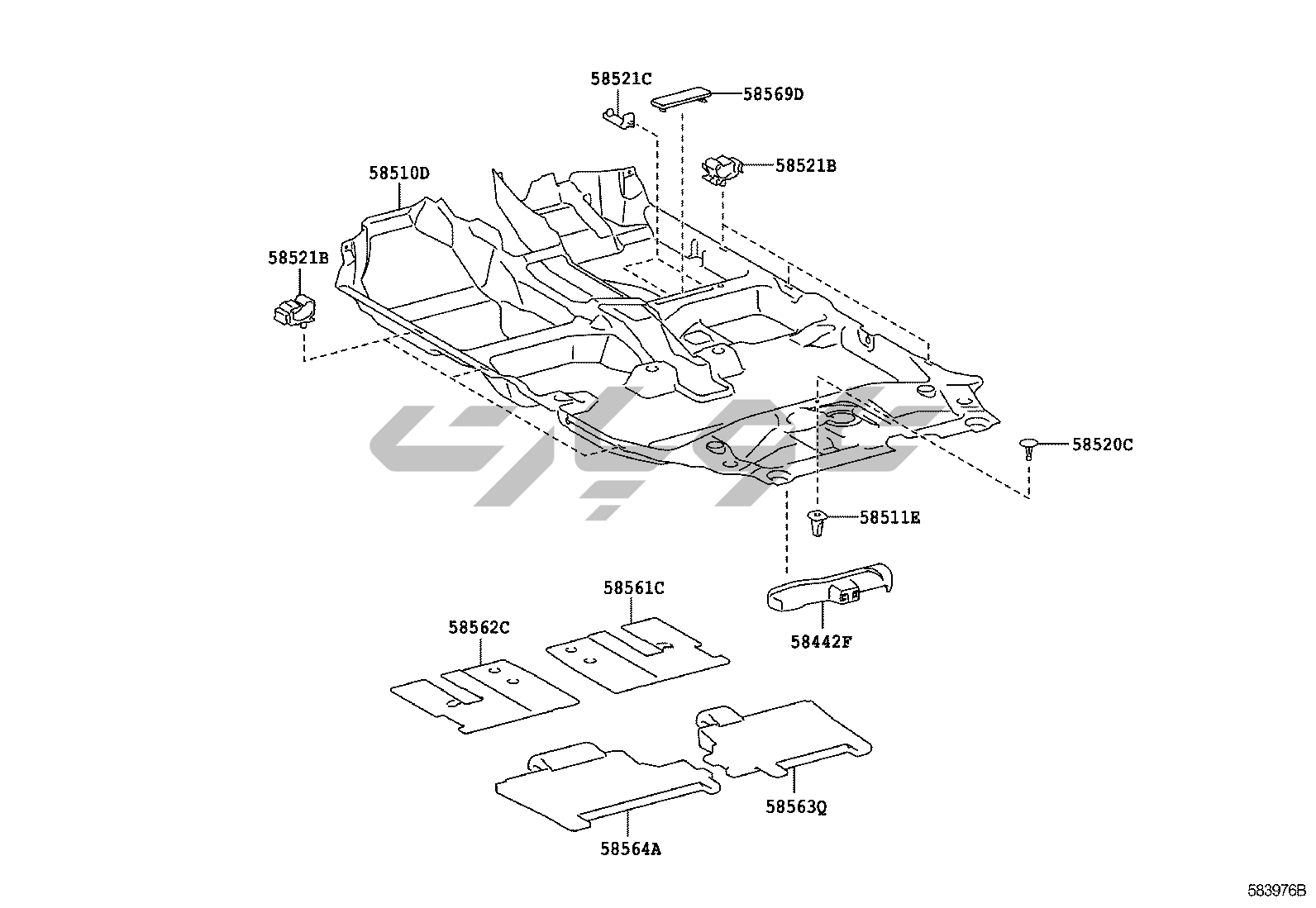 58521C
58569D
58521B
58510D
58521B
58520C
58511E
58561C
58562C
58442F
58563Q
58564A
583976B