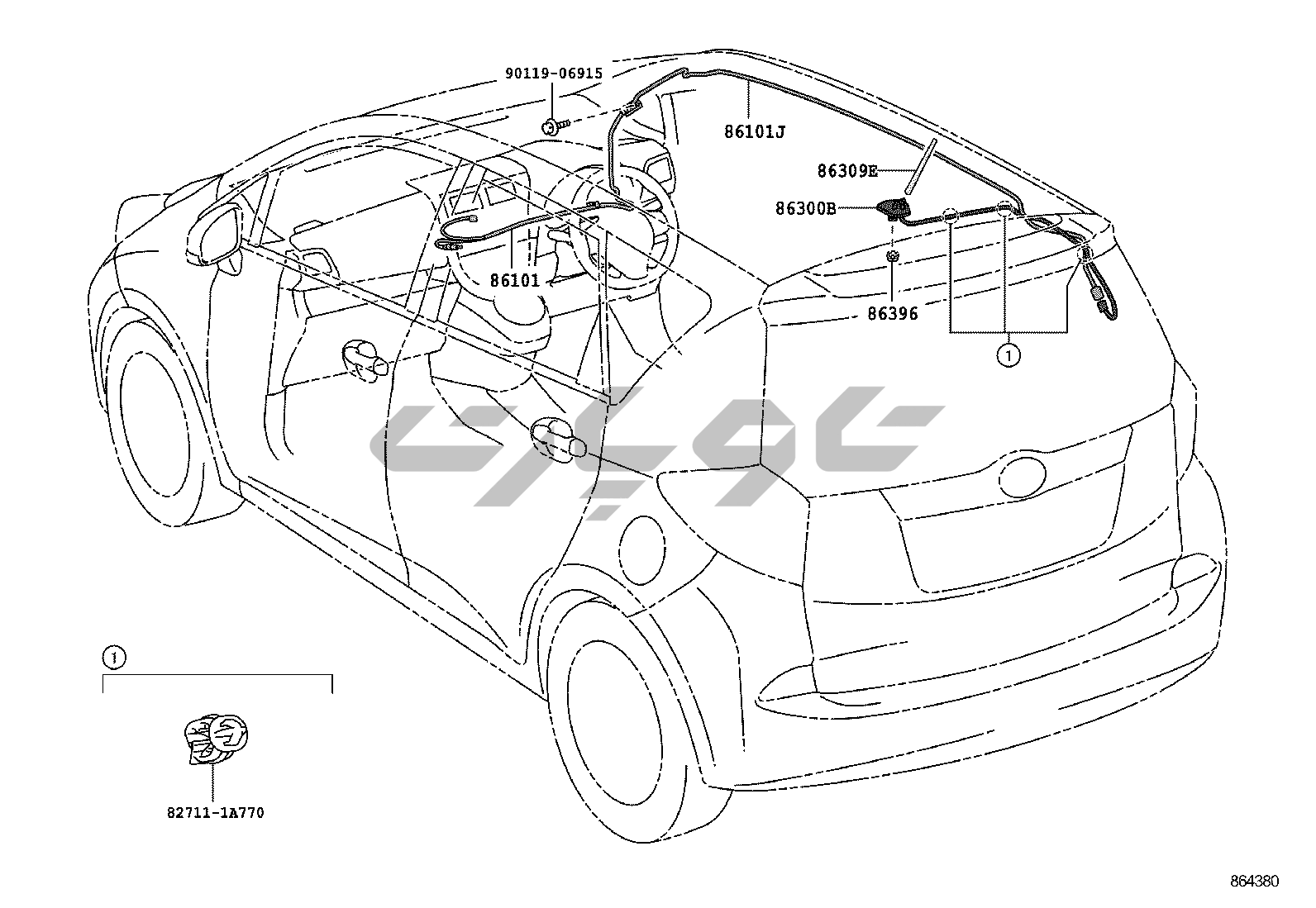 90119-06915

86101J

86309E

86300B

86101

86396

①

①

82711-1A770

864380