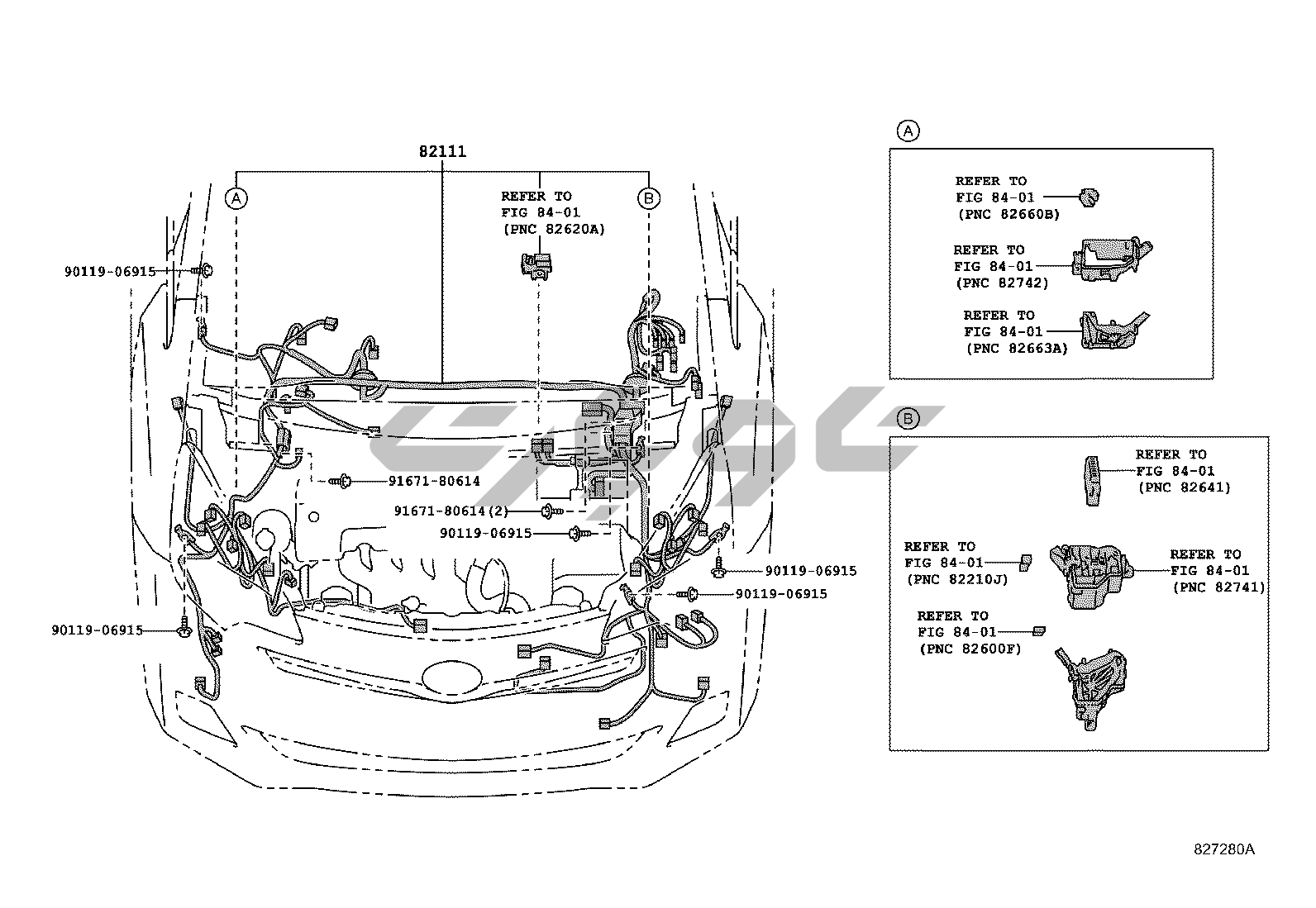 82111

A

B

REFER TO
FIG 84-01
(PNC 82620A)

90119-06915

91671-80614

91671-80614(2)

90119-06915

90119-06915

90119-06915

90119-06915

A

REFER TO
FIG 84-01
(PNC 82660B)

REFER TO
FIG 84-01
(PNC 82742)

REFER TO
FIG 84-01
(PNC 82663A)

B

REFER TO
FIG 84-01
(PNC 82641)

REFER TO
FIG 84-01
(PNC 82210J)

REFER TO
FIG 84-01
(PNC 82741)

REFER TO
FIG 84-01
(PNC 82600F)

827280A