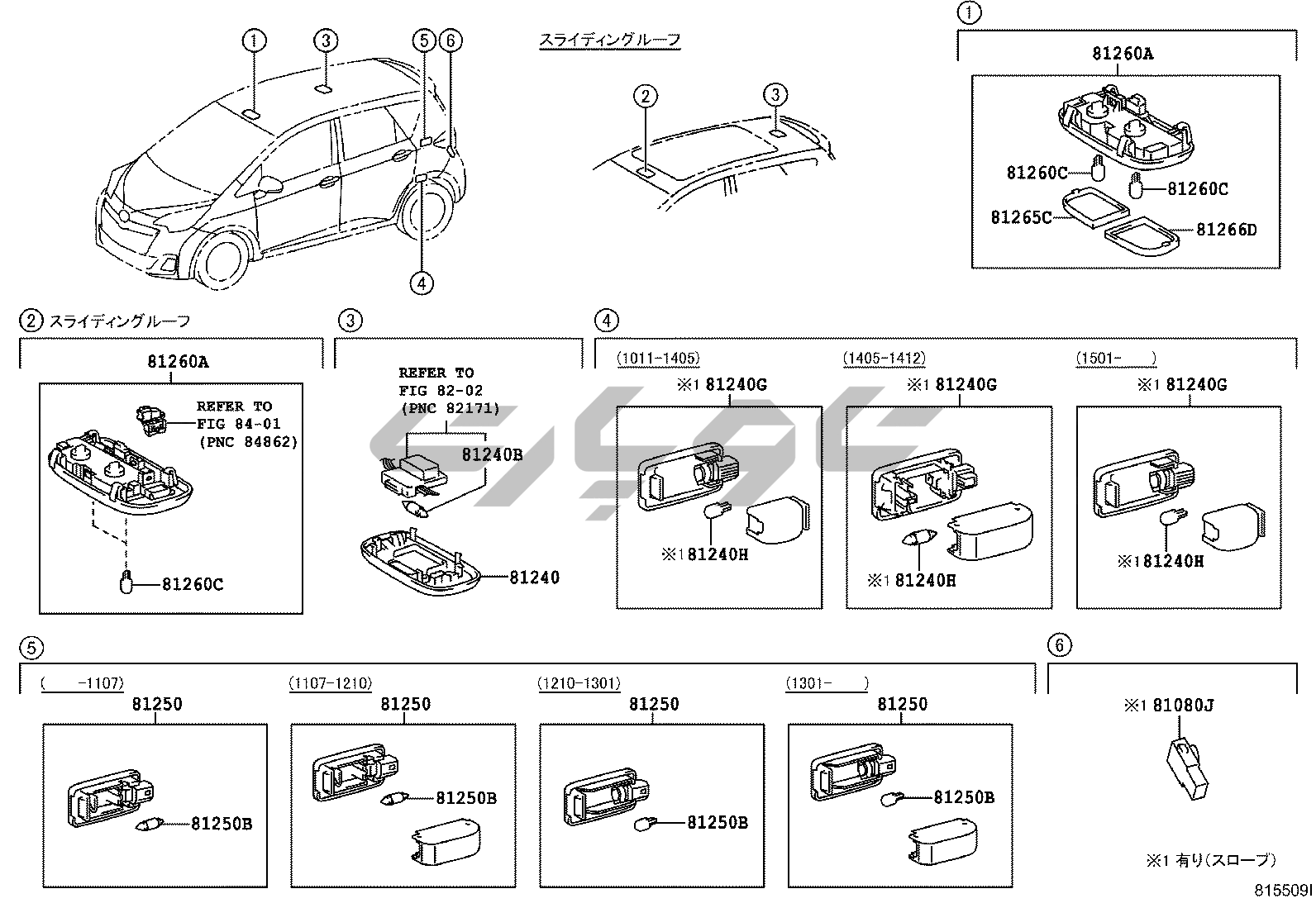 ①
③
⑤
⑥
④

スライディングルーフ
②
③

①
81260A
81260C
81260C
81265C
81266D

② スライディングルーフ
81260A
REFER TO
FIG 84-01
(PNC 84862)
81260C

③
REFER TO
FIG 82-02
(PNC 82171)
81240B
81240

④
(1011-1405)
※1 81240G
※1 81240H

(1405-1412)
※1 81240G
※1 81240H

(1501-　)
※1 81240G
※1 81240H

⑤
(　-1107)
81250
81250B

(1107-1210)
81250
81250B

(1210-1301)
81250
81250B

(1301-　)
81250
81250B

⑥
※1 81080J

※1 有り(スロープ)

815509I