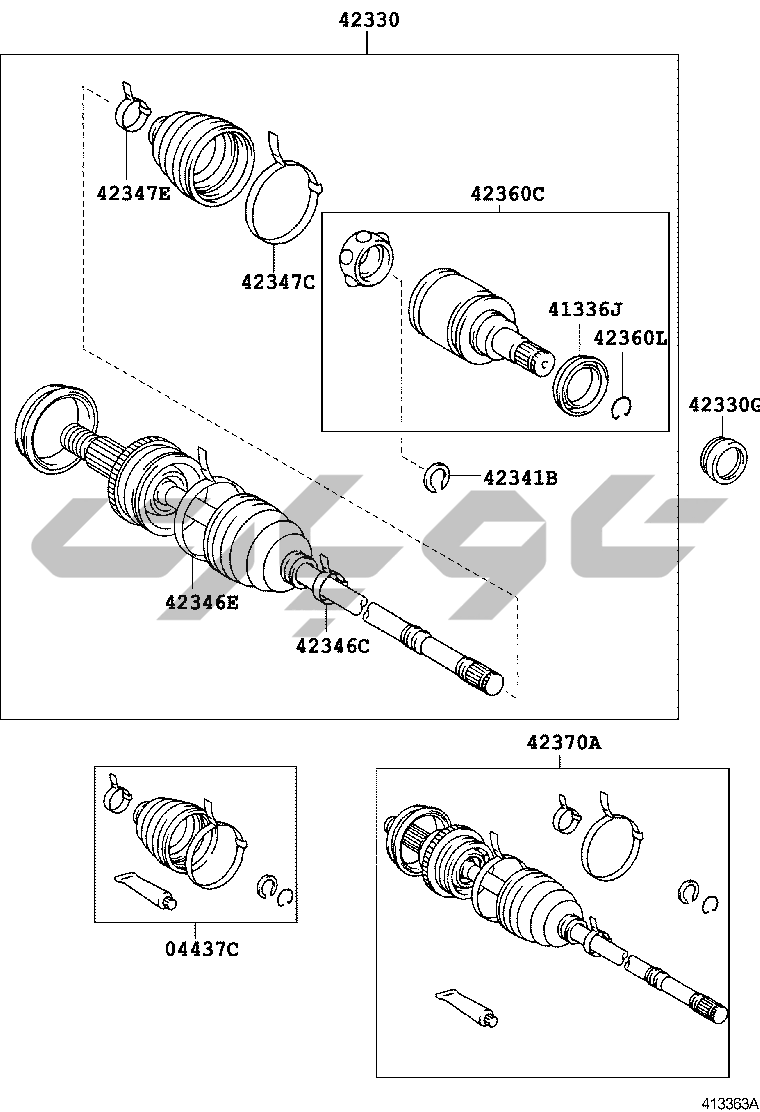 42330

42347E

42347C

42360C

41336J

42360L

42330G

42341B

42346E

42346C

42370A

04437C

413363A