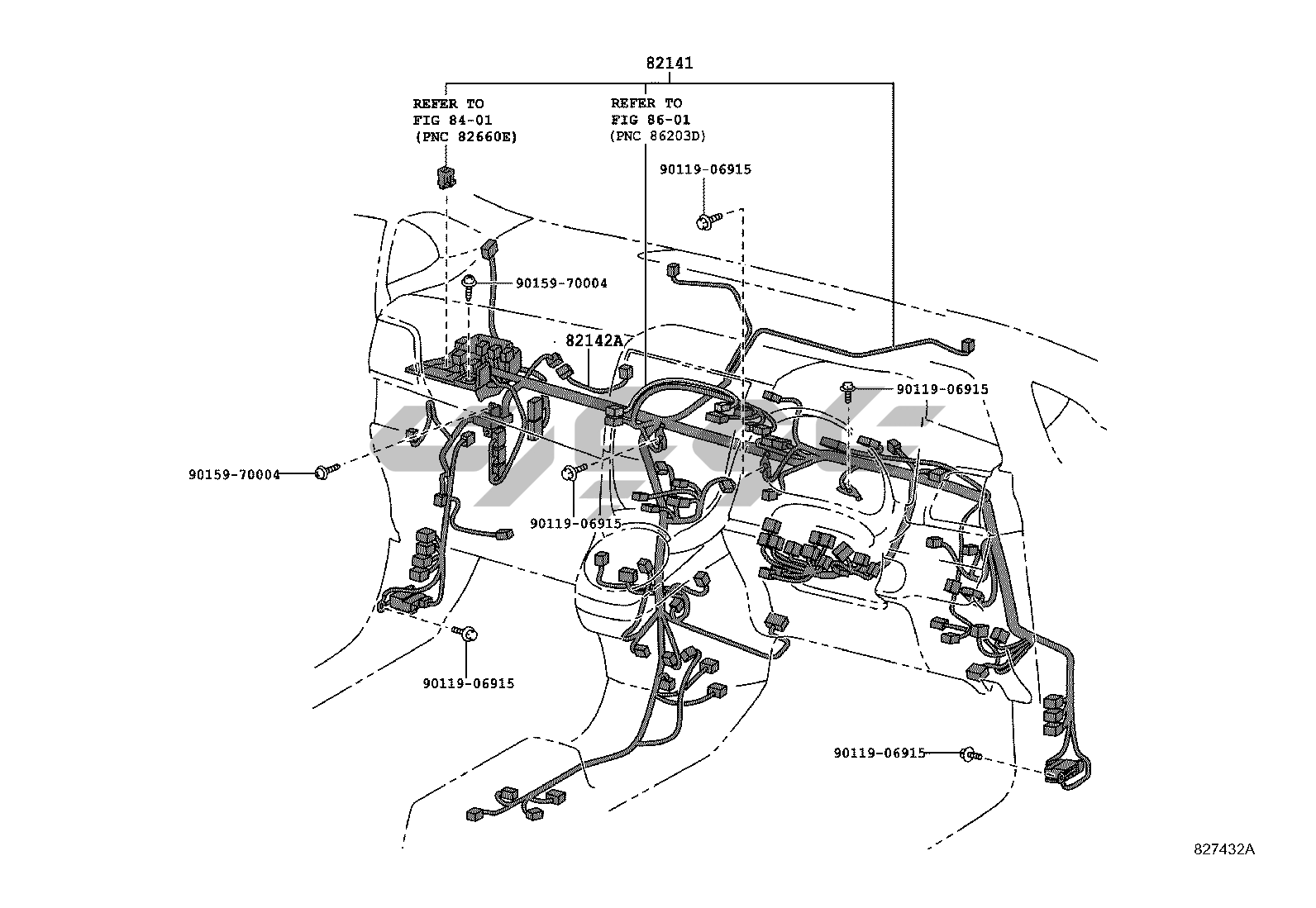 82141

REFER TO
FIG 84-01
(PNC 82660E)

REFER TO
FIG 86-01
(PNC 86203D)

90119-06915

90159-70004

82142A

90119-06915

90159-70004

90119-06915

90119-06915

90119-06915

827432A