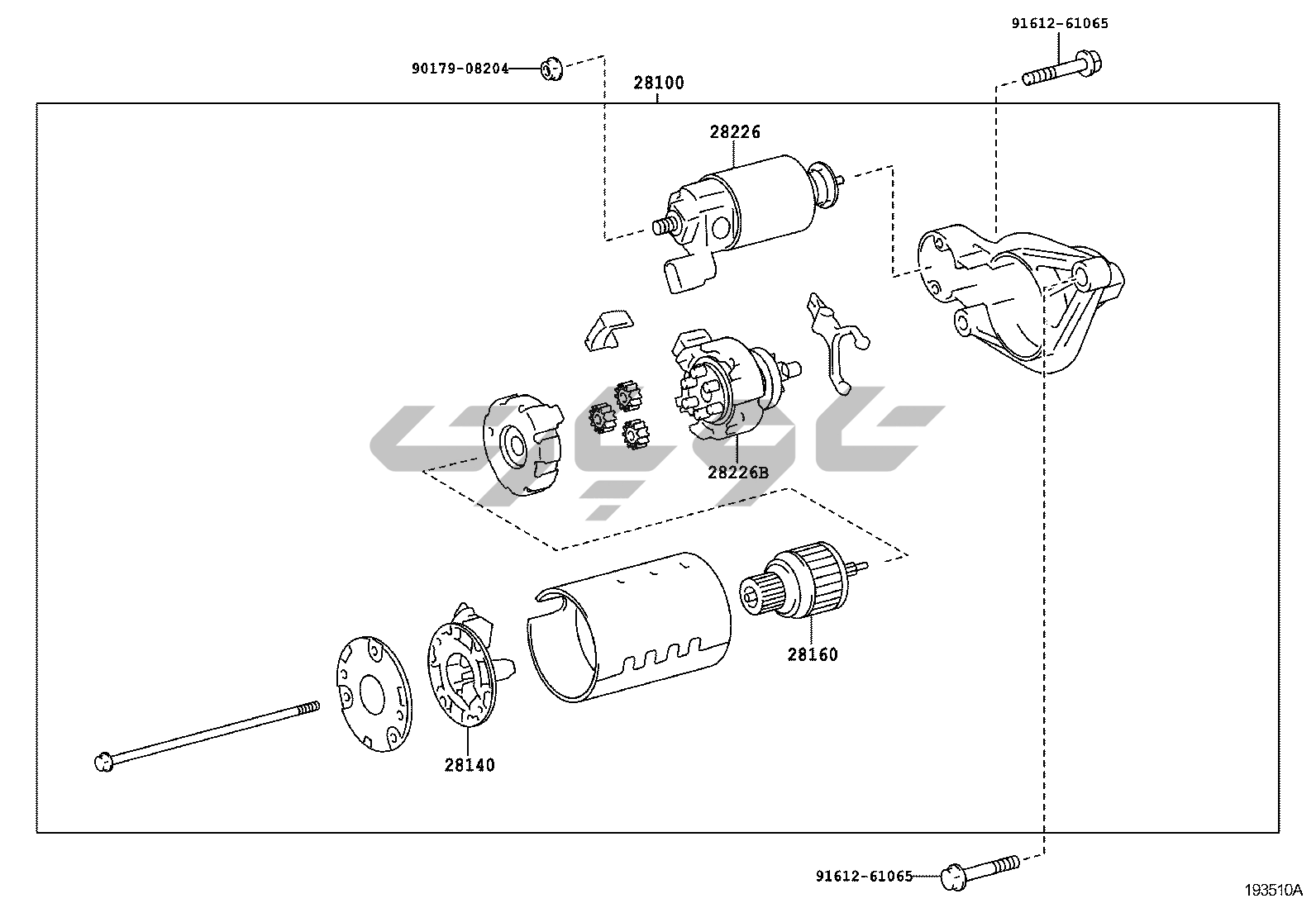 91612-61065

90179-08204

28100

28226

28226B

28160

28140

91612-61065

193510A