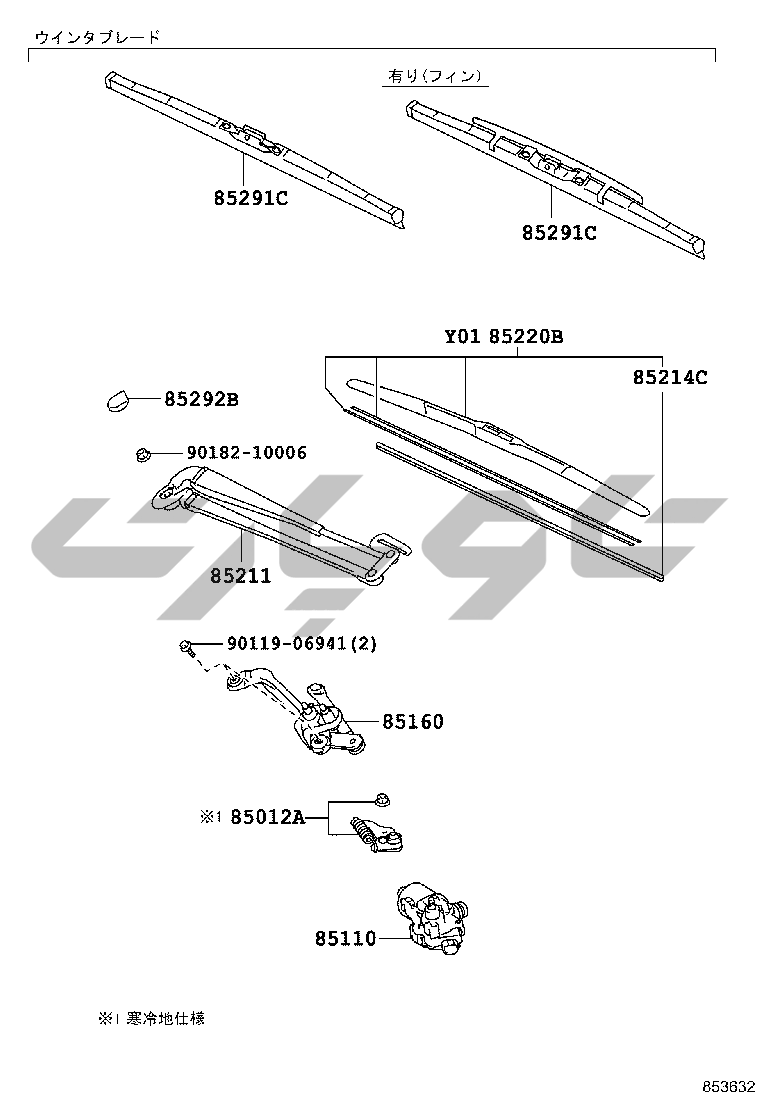 ウインタブレード

有り(フィン)

85291C

85291C

Y01 85220B

85214C

85292B

90182-10006

85211

90119-06941(2)

85160

※1 85012A

85110

※1 寒冷地仕様

853632