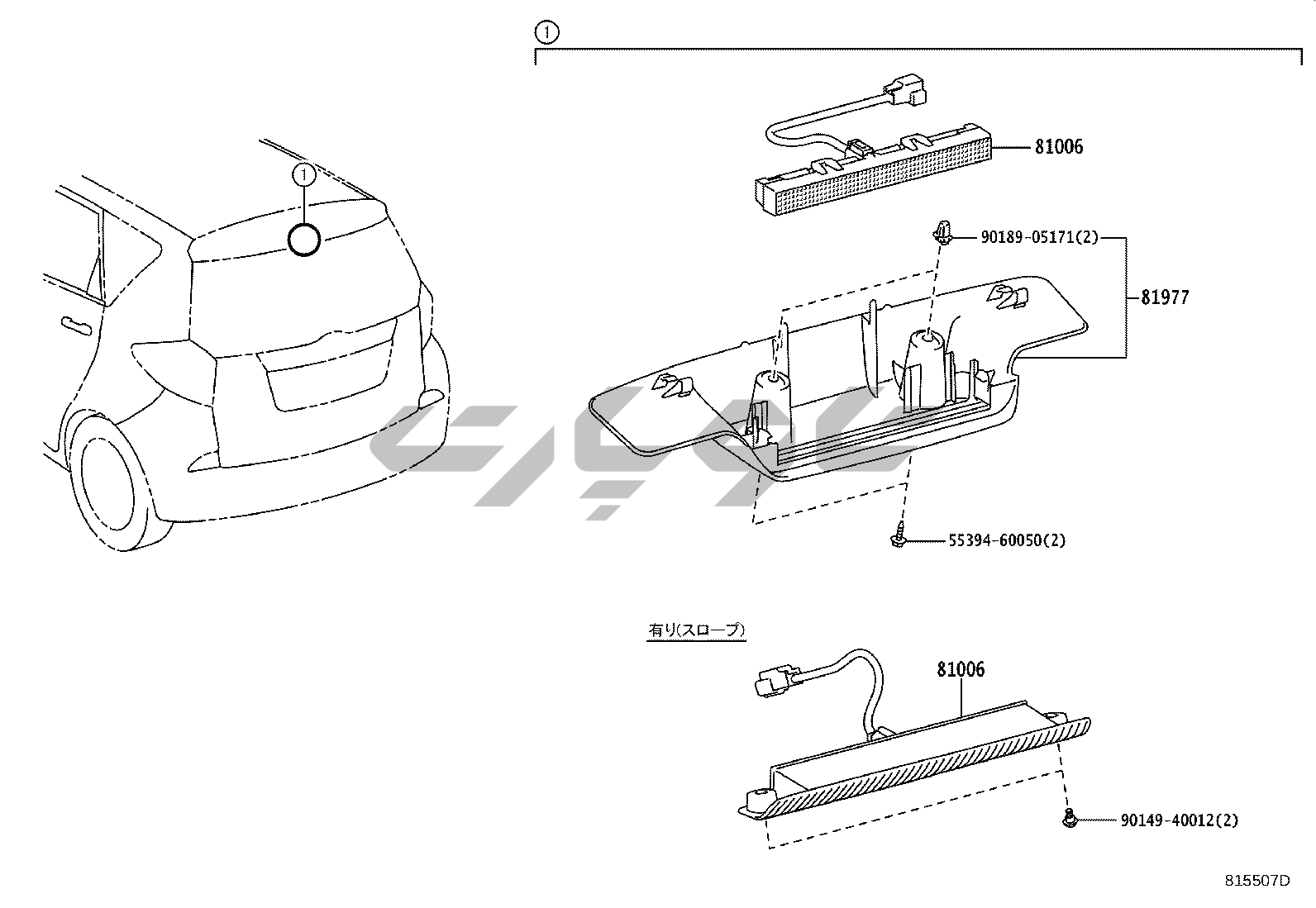 ①

①

81006

90189-05171(2)

81977

55394-60050(2)

有り(スロープ)

81006

90149-40012(2)

815507D