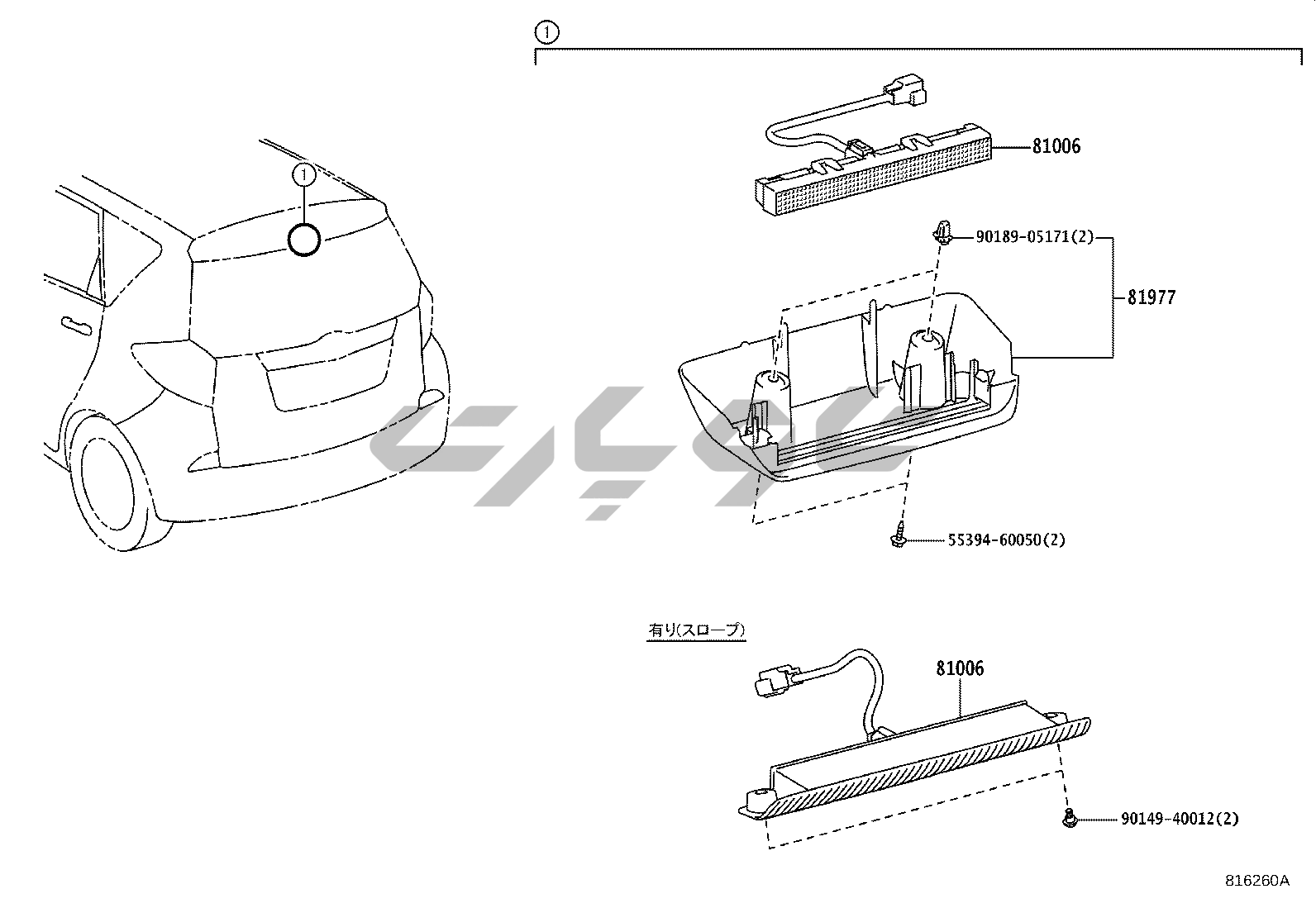 1

1

81006

90189-05171(2)

81977

55394-60050(2)

有り(スロープ)

81006

90149-40012(2)

816260A