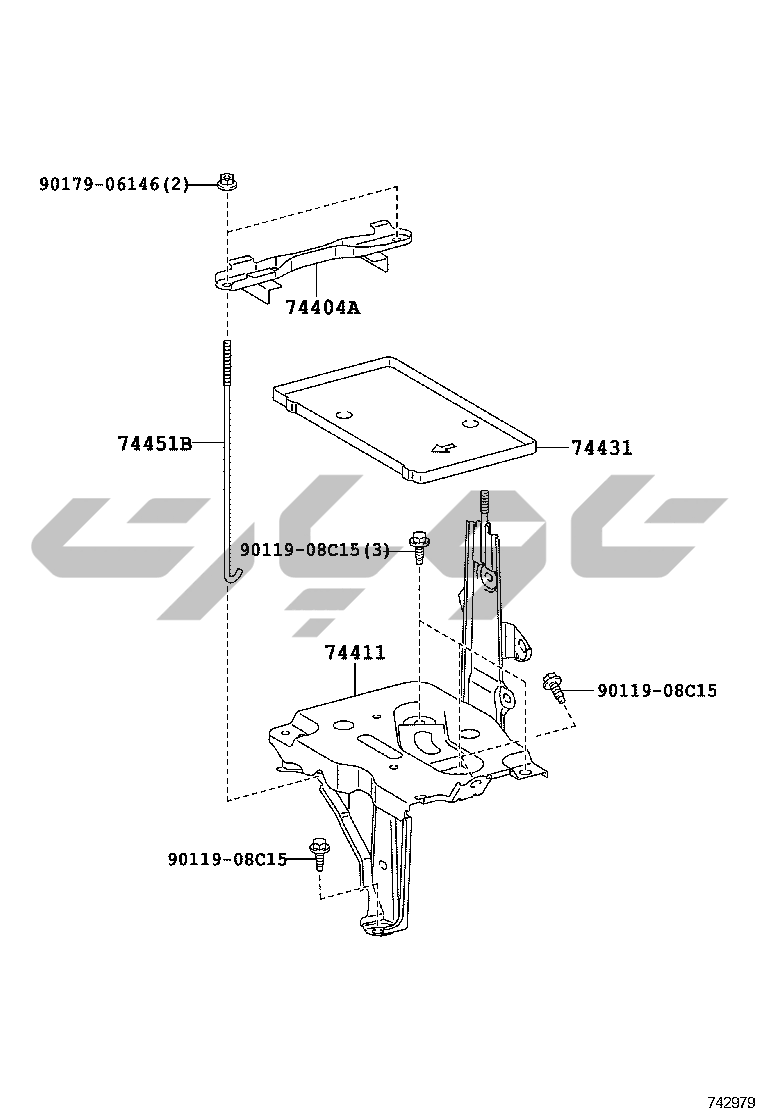 90179-06146(2)

74404A

74451B

74431

90119-08C15(3)

74411

90119-08C15

90119-08C15

742979