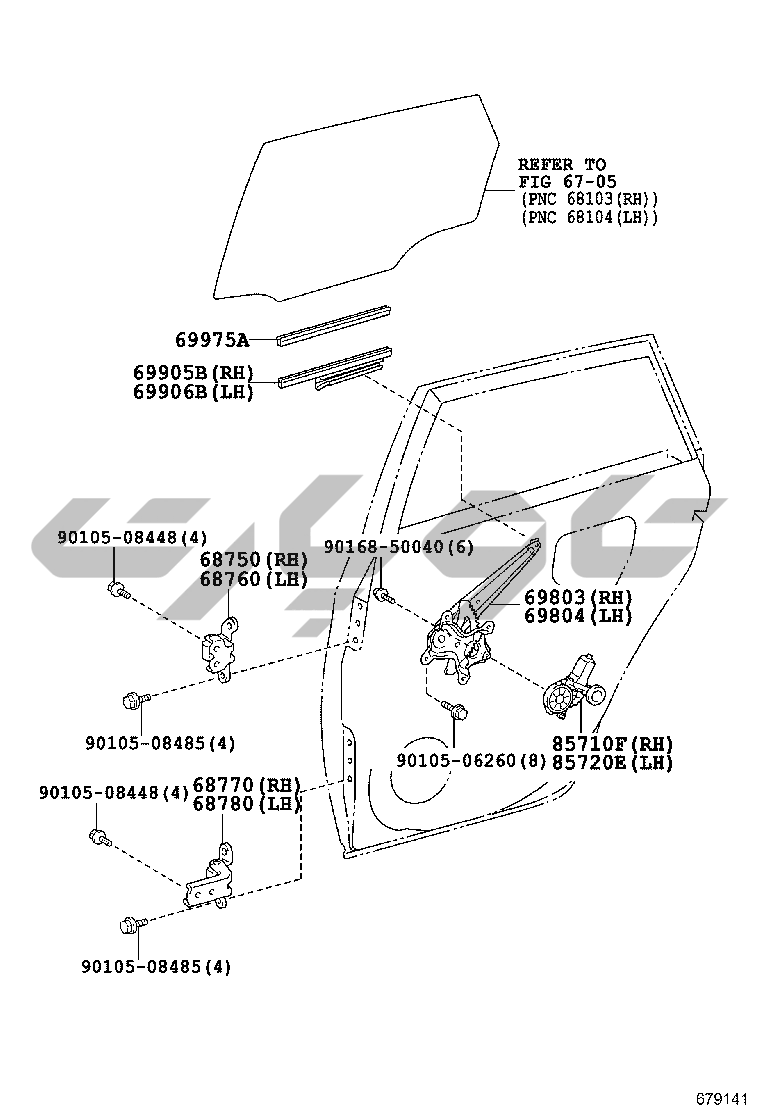 REFER TO
FIG 67-05
(PNC 68103(RH))
(PNC 68104(LH))

69975A

69905B(RH)
69906B(LH)

90105-08448(4)

68750(RH)
68760(LH)

90168-50040(6)

69803(RH)
69804(LH)

90105-08485(4)

90105-06260(8)

85710F(RH)
85720E(LH)

90105-08448(4)

68770(RH)
68780(LH)

90105-08485(4)

679141