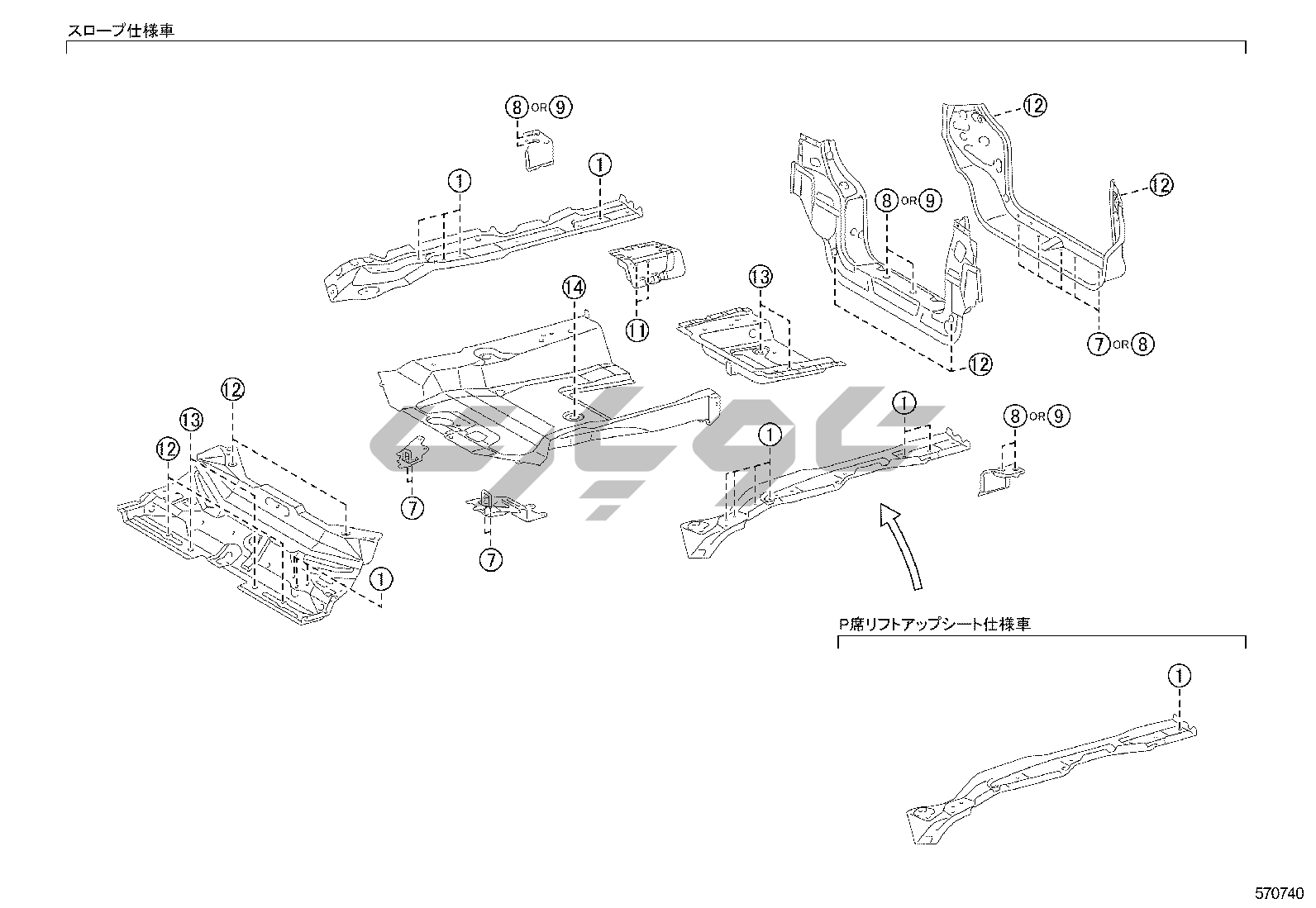 スロープ仕様車

⑧ OR ⑨
①
①
⑫
⑫
⑧ OR ⑨
⑭
⑪
⑬
⑦ OR ⑧
⑫
⑫
⑬
⑫
①
①
⑧ OR ⑨
⑦
⑦
①

P席リフトアップシート仕様車

①

570740